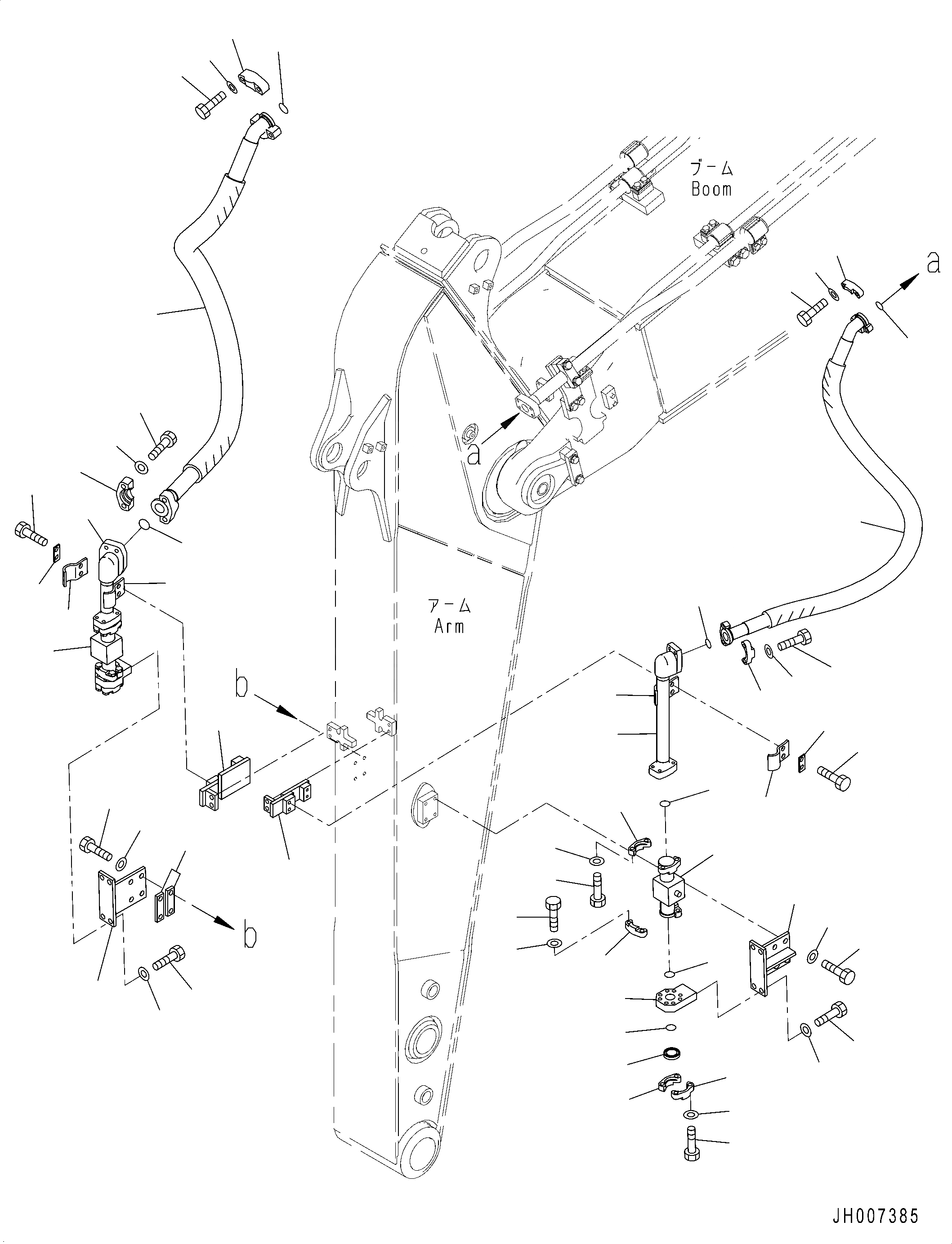 ブーム
Boom

a

a

アーム
Arm

b

b

JH007385