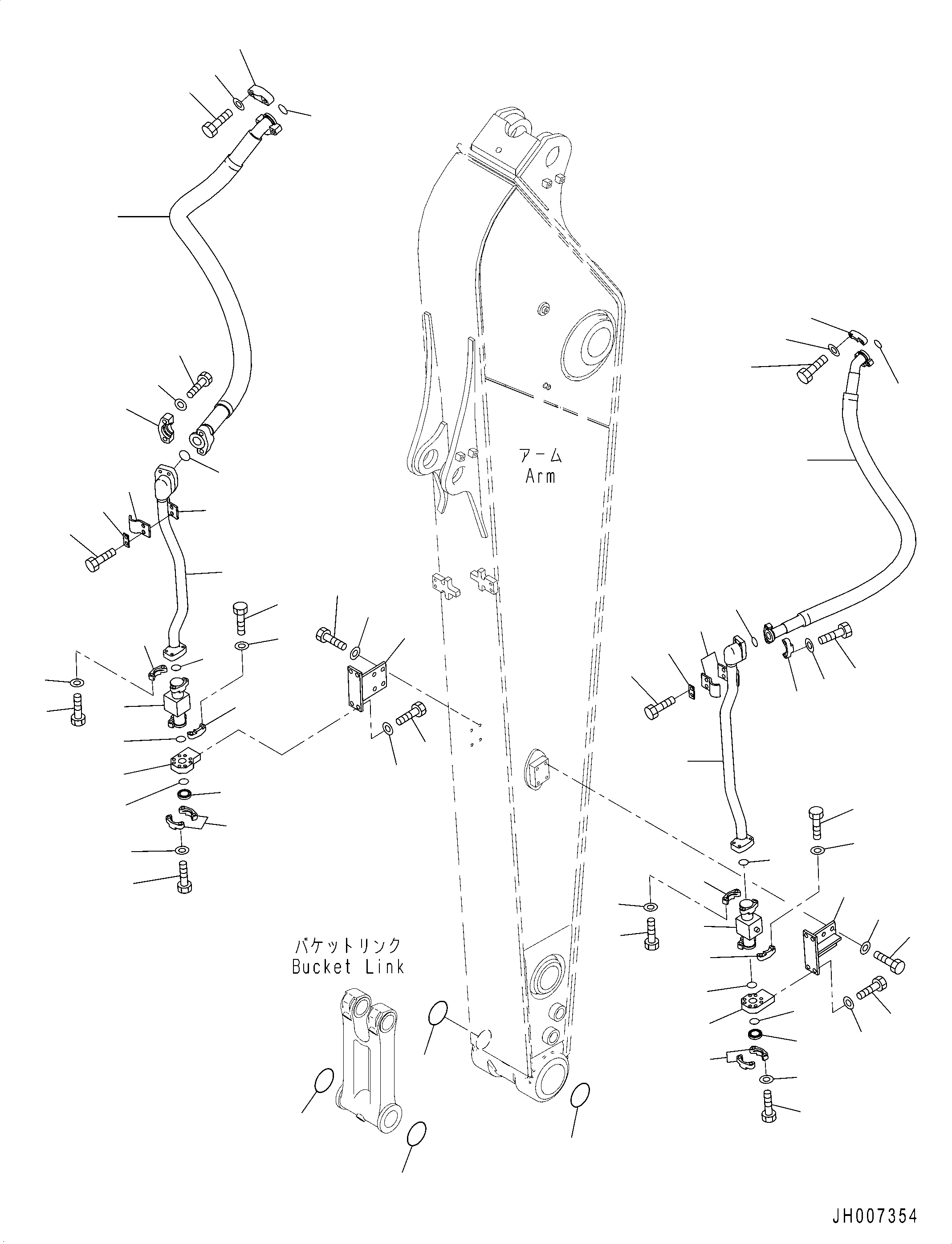 アーム
Arm

バケットリンク
Bucket Link

JH007354