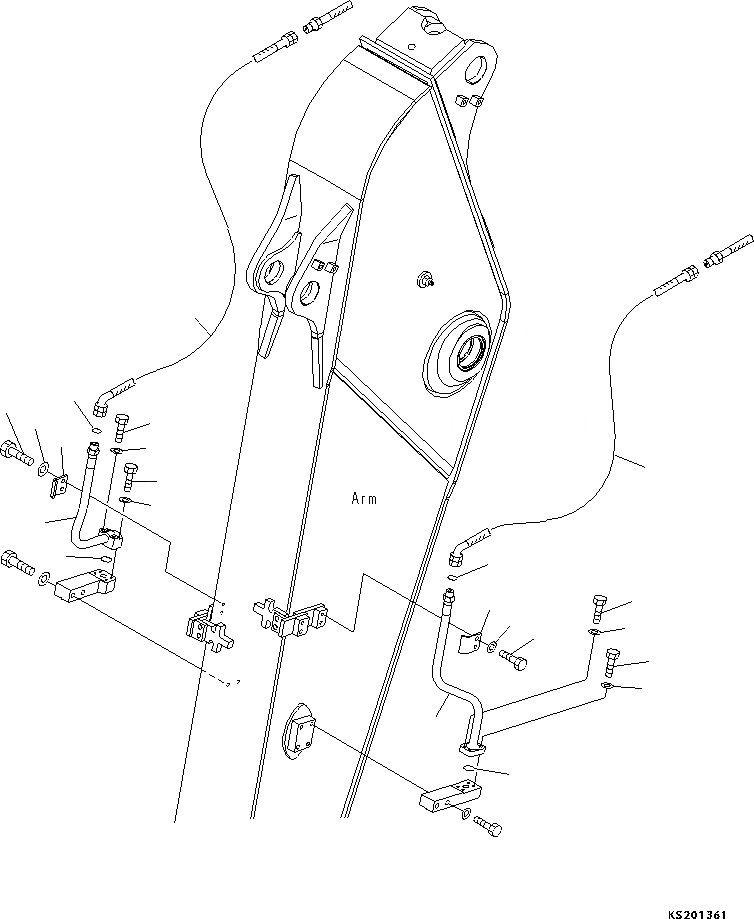 Arm

KS201361