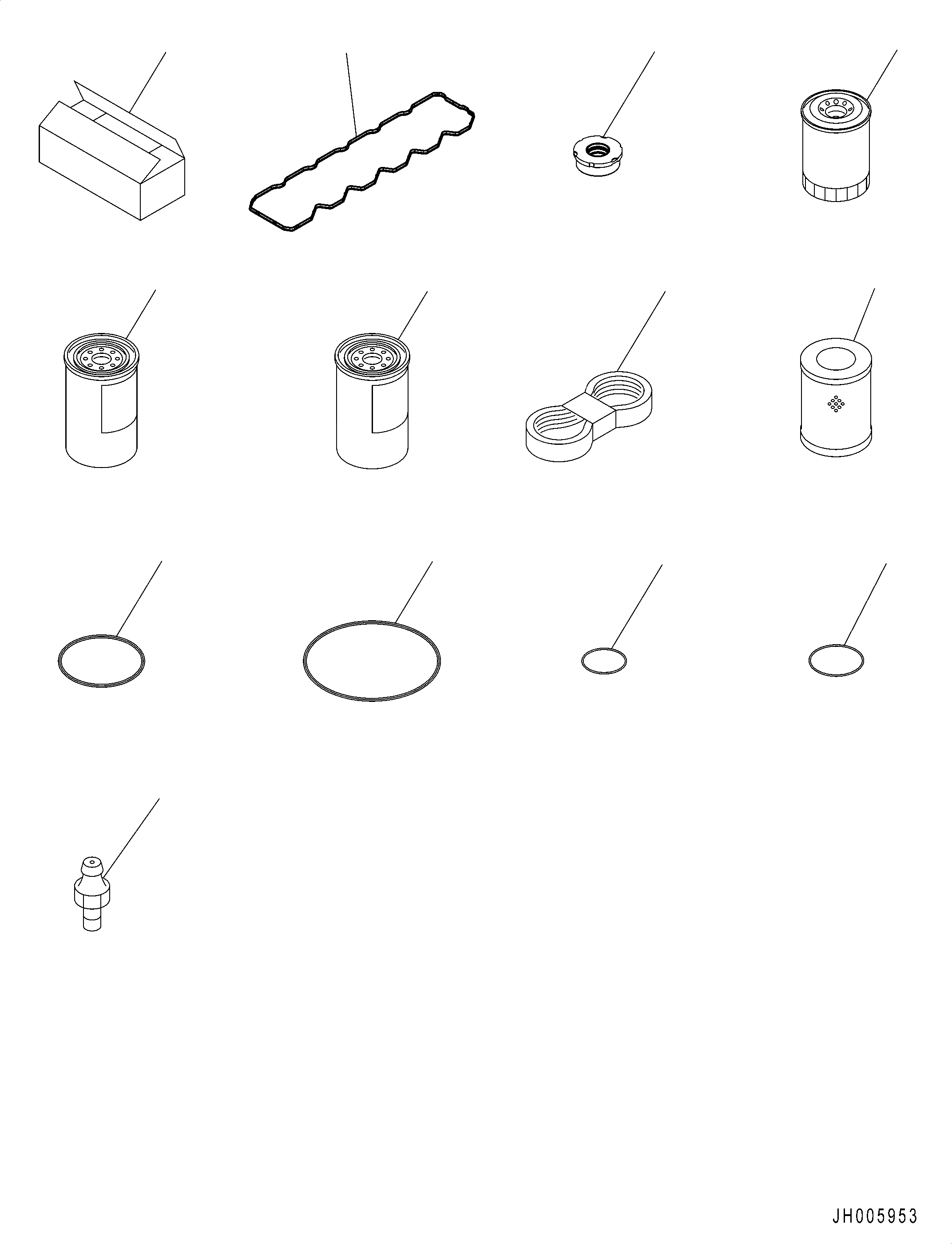 JH005953