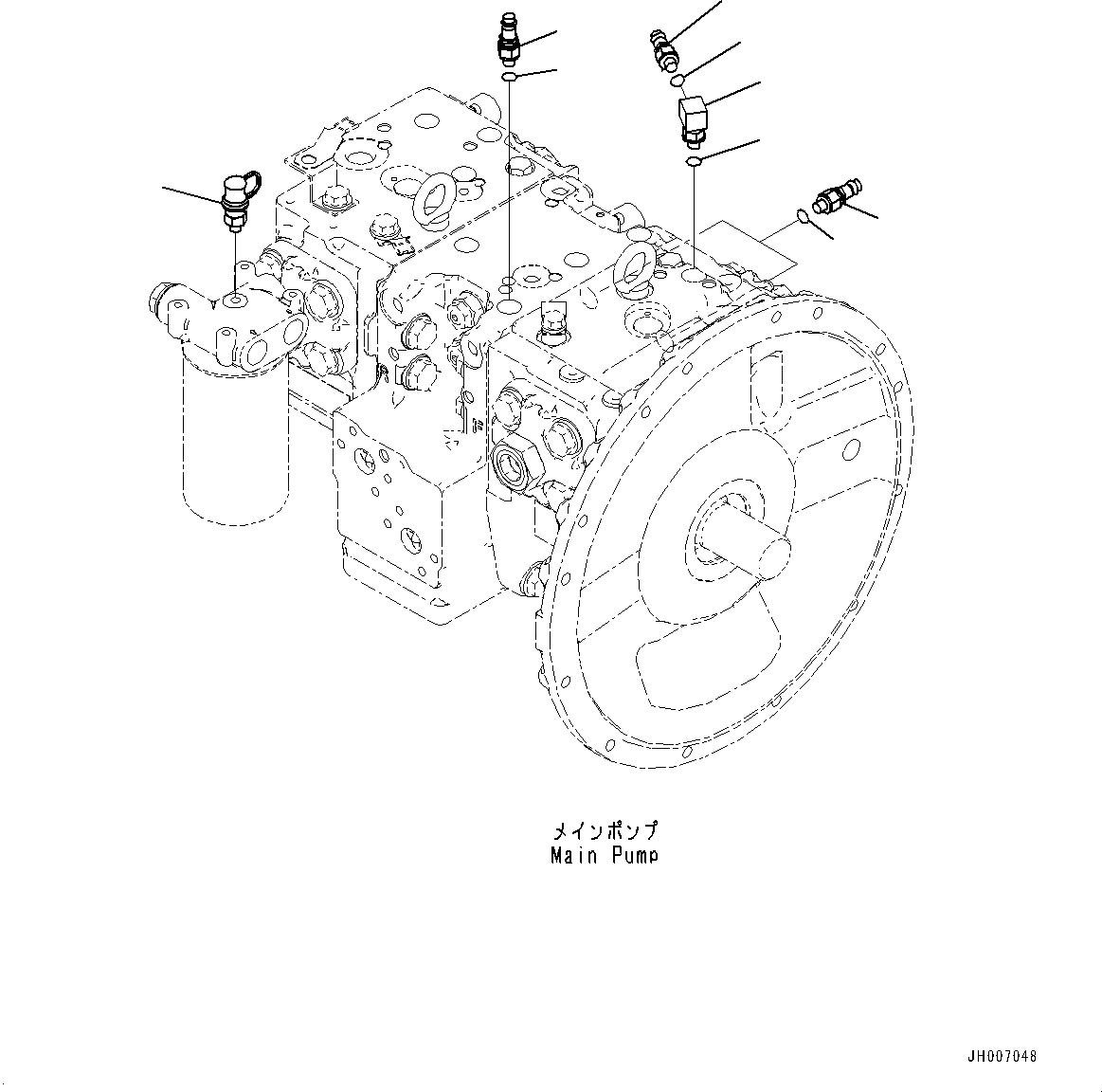 メインポンプ
Main Pump

JH007048