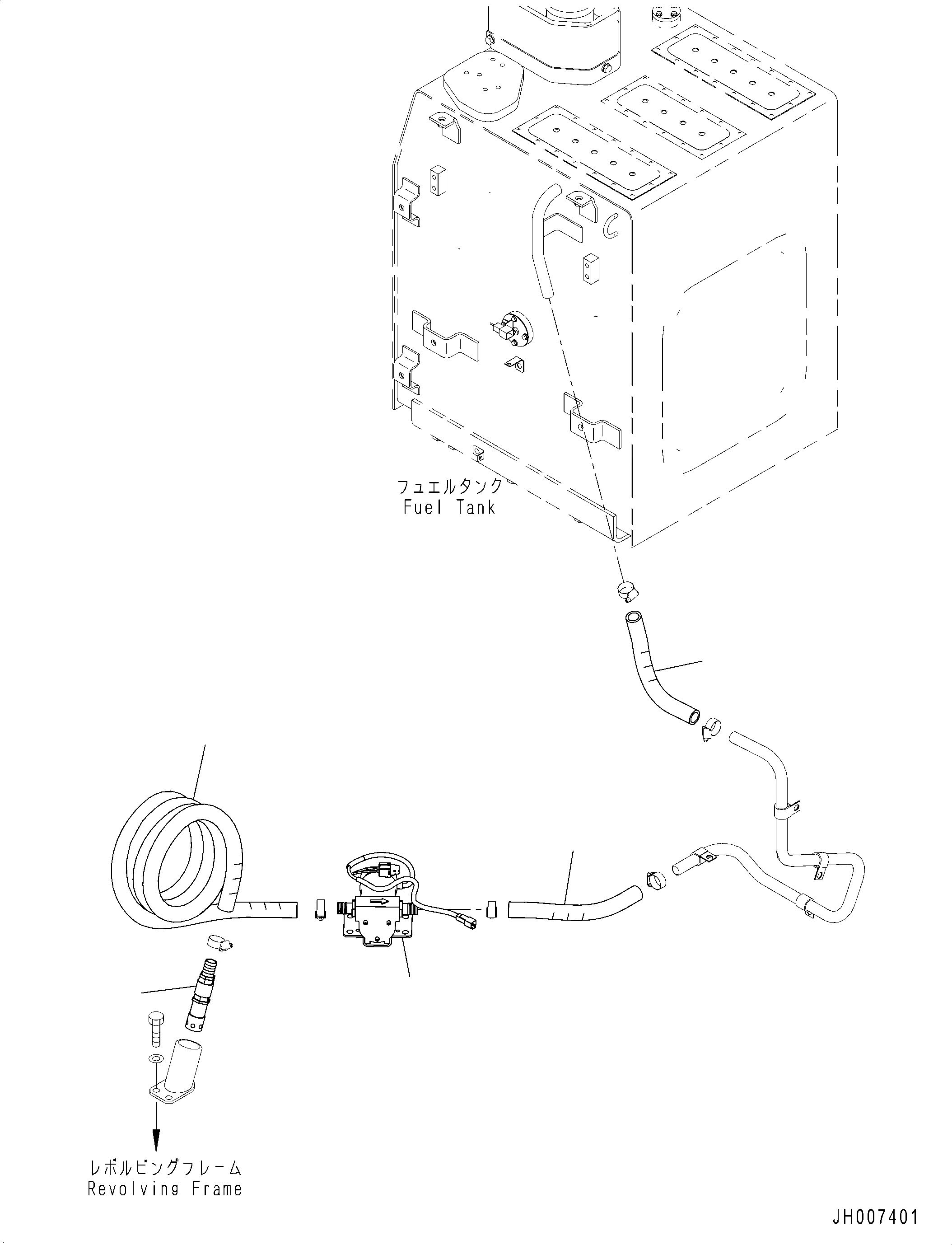 フュエルタンク
Fuel Tank

レボルビングフレーム
Revolving Frame

JH007401