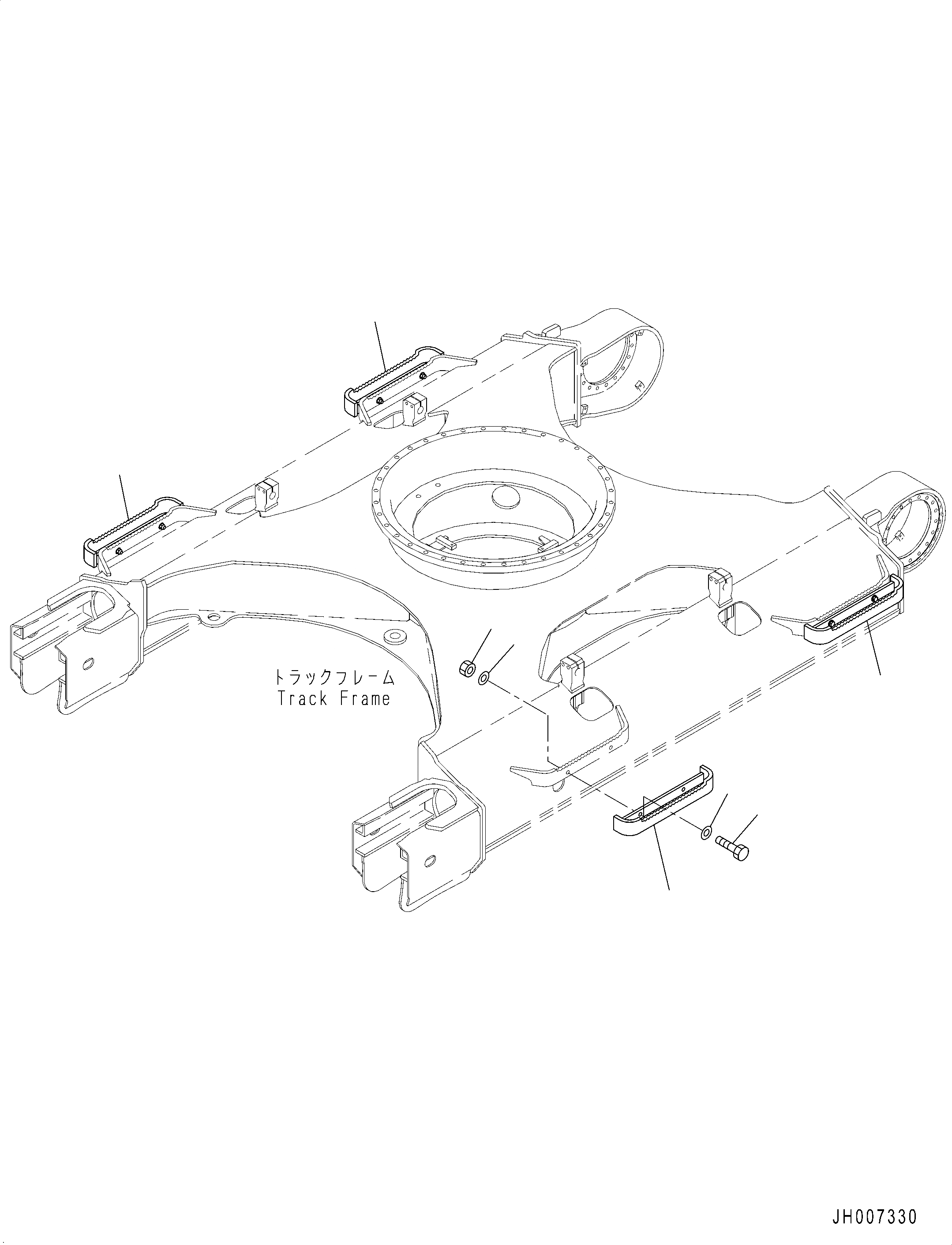 トラックフレーム
Track Frame

JH007330