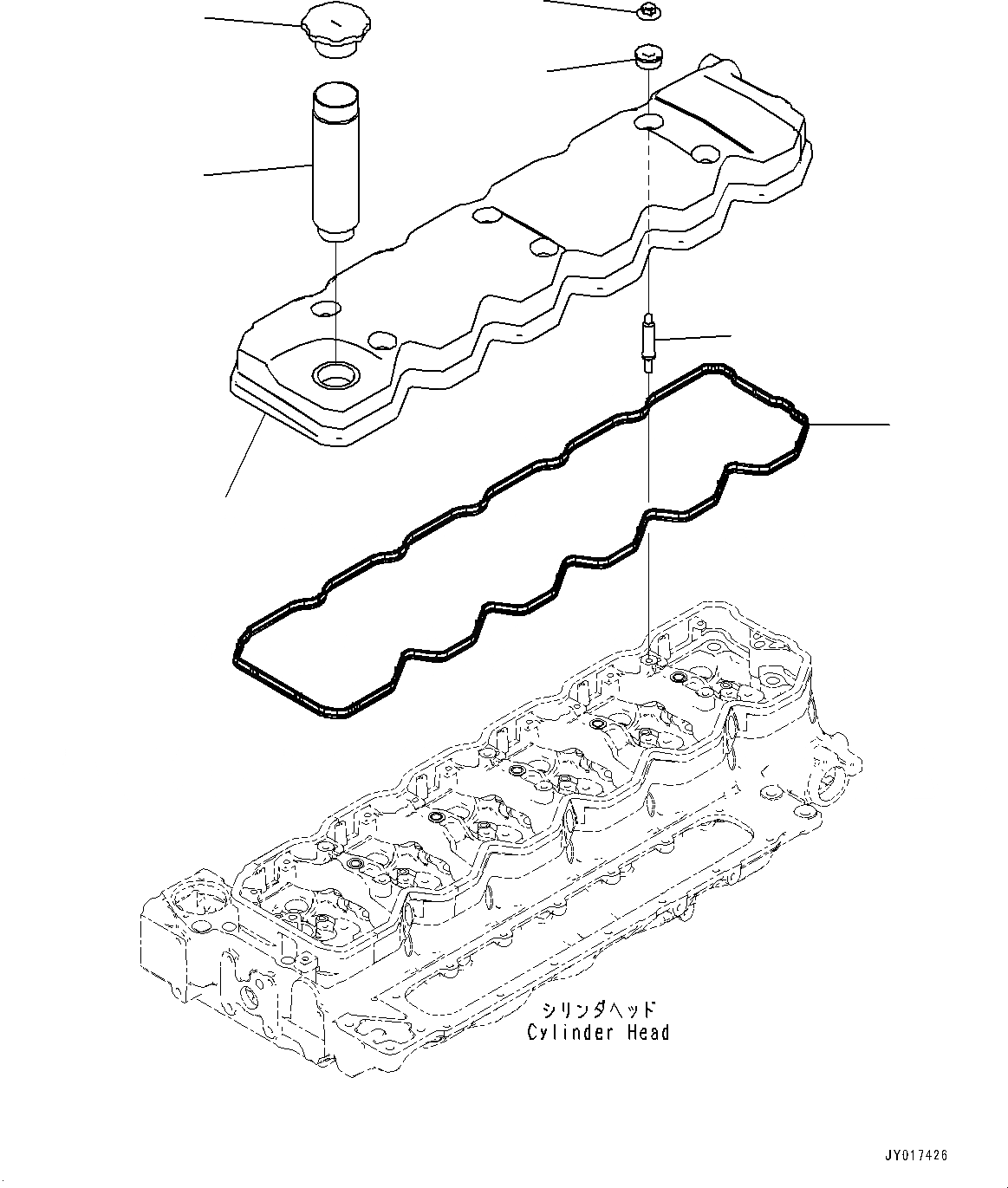 シリンダヘッド
Cylinder Head

JY017426