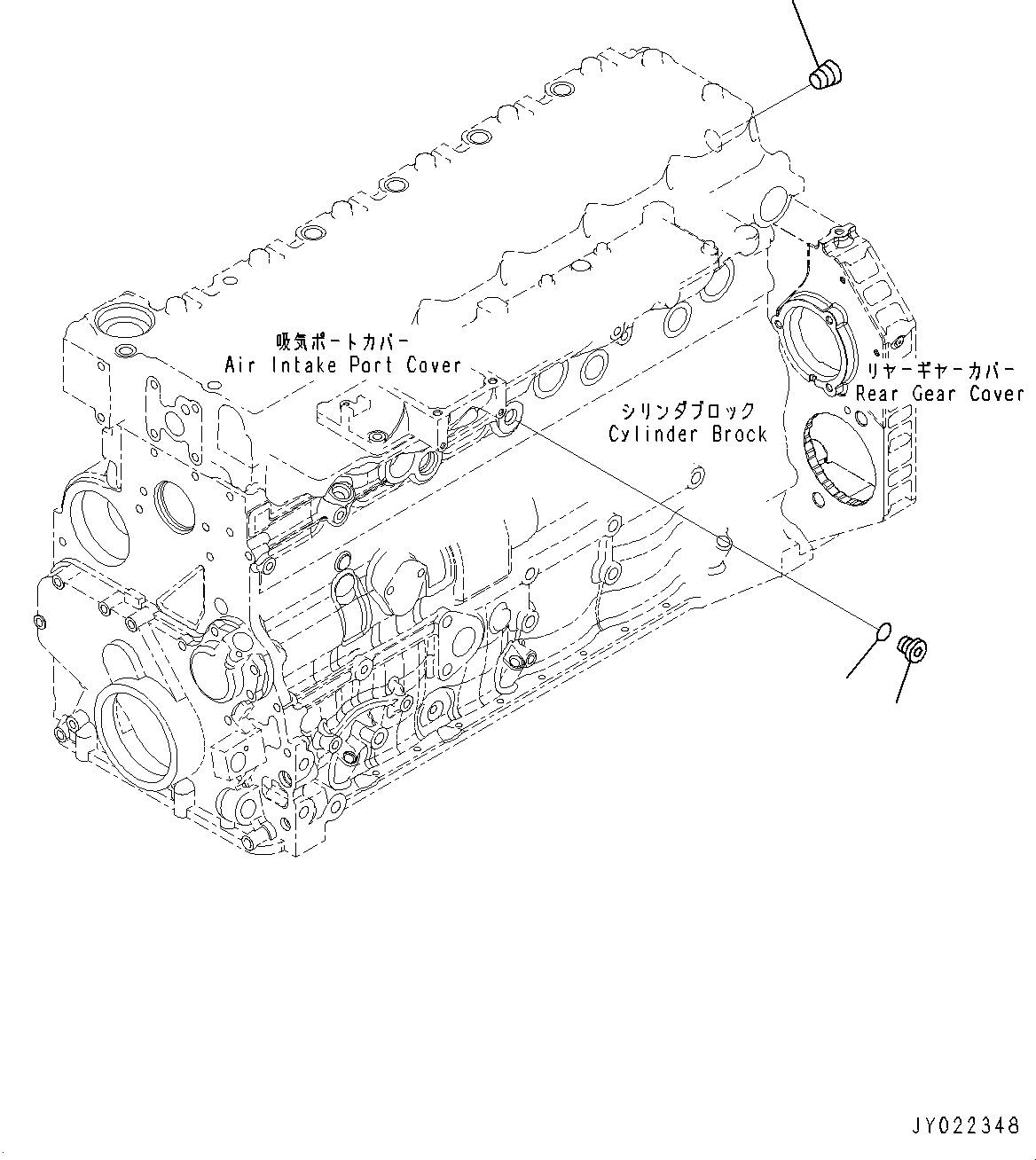 吸気ポートカバー
Air Intake Port Cover

リヤーギヤーカバー
Rear Gear Cover

シリンダブロック
Cylinder Brock

JY022348