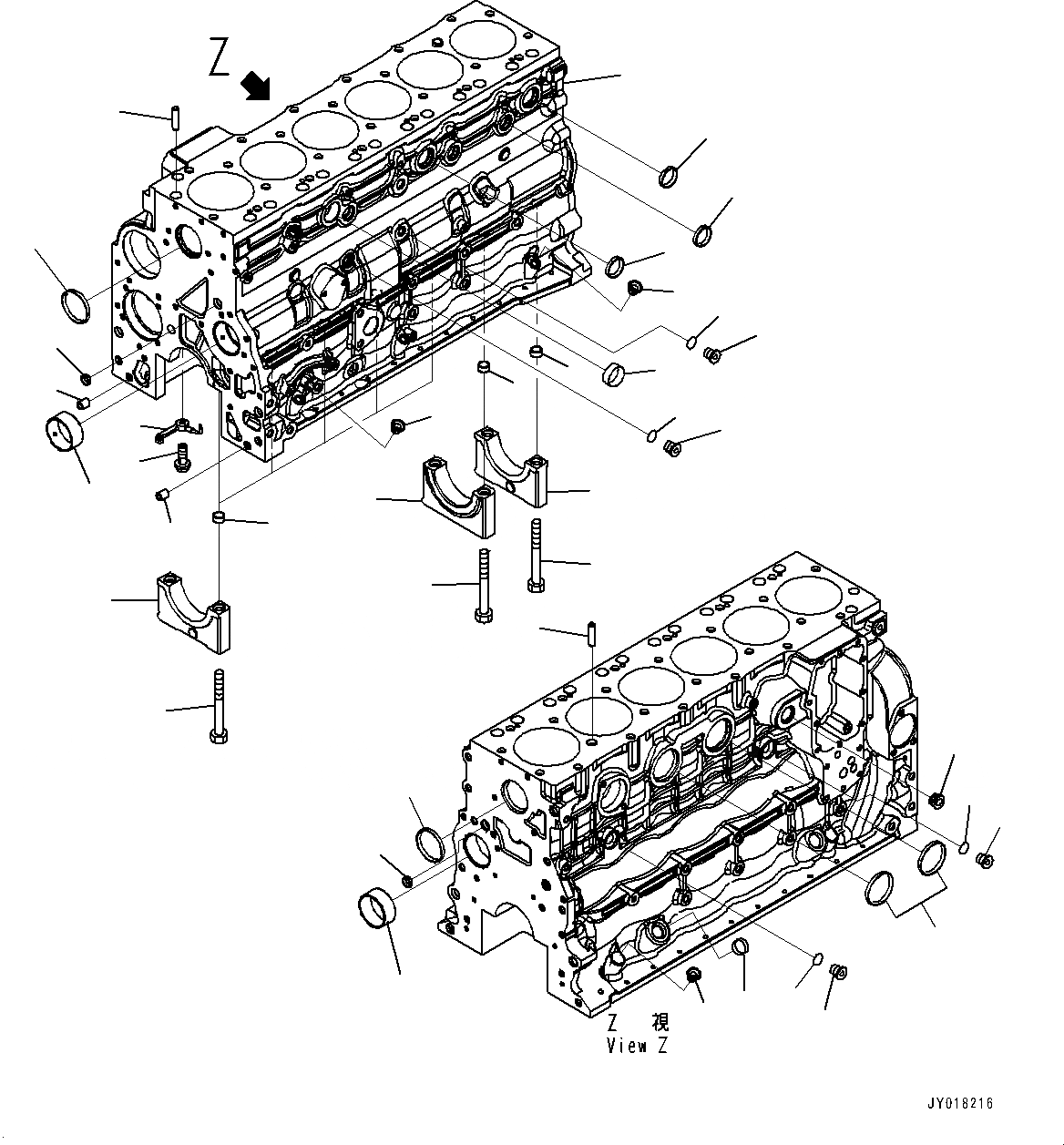 Z

Z 視
View Z

JY018216