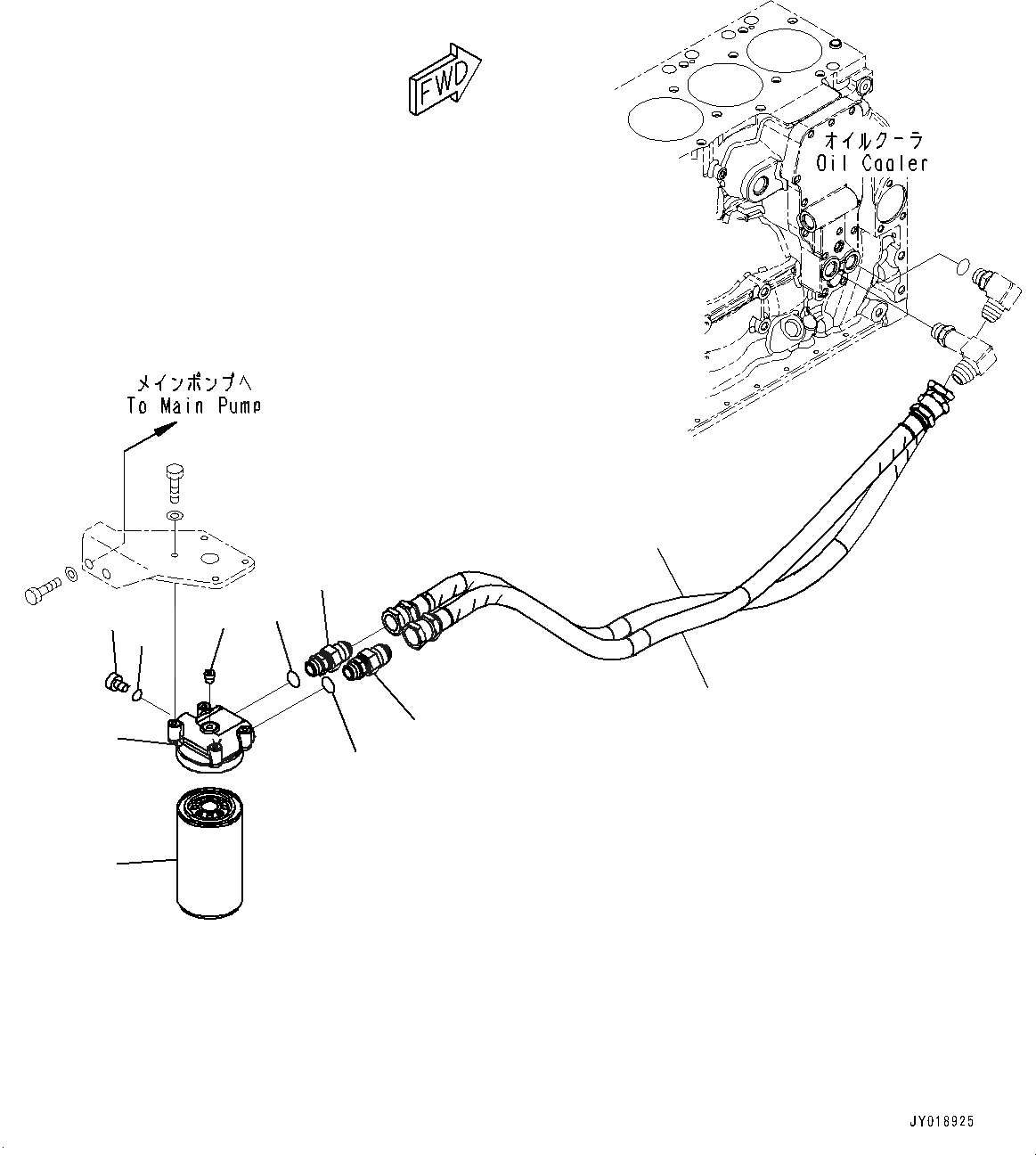 FWD

オイルクーラ
Oil Cooler

メインポンプへ
To Main Pump

JY018925