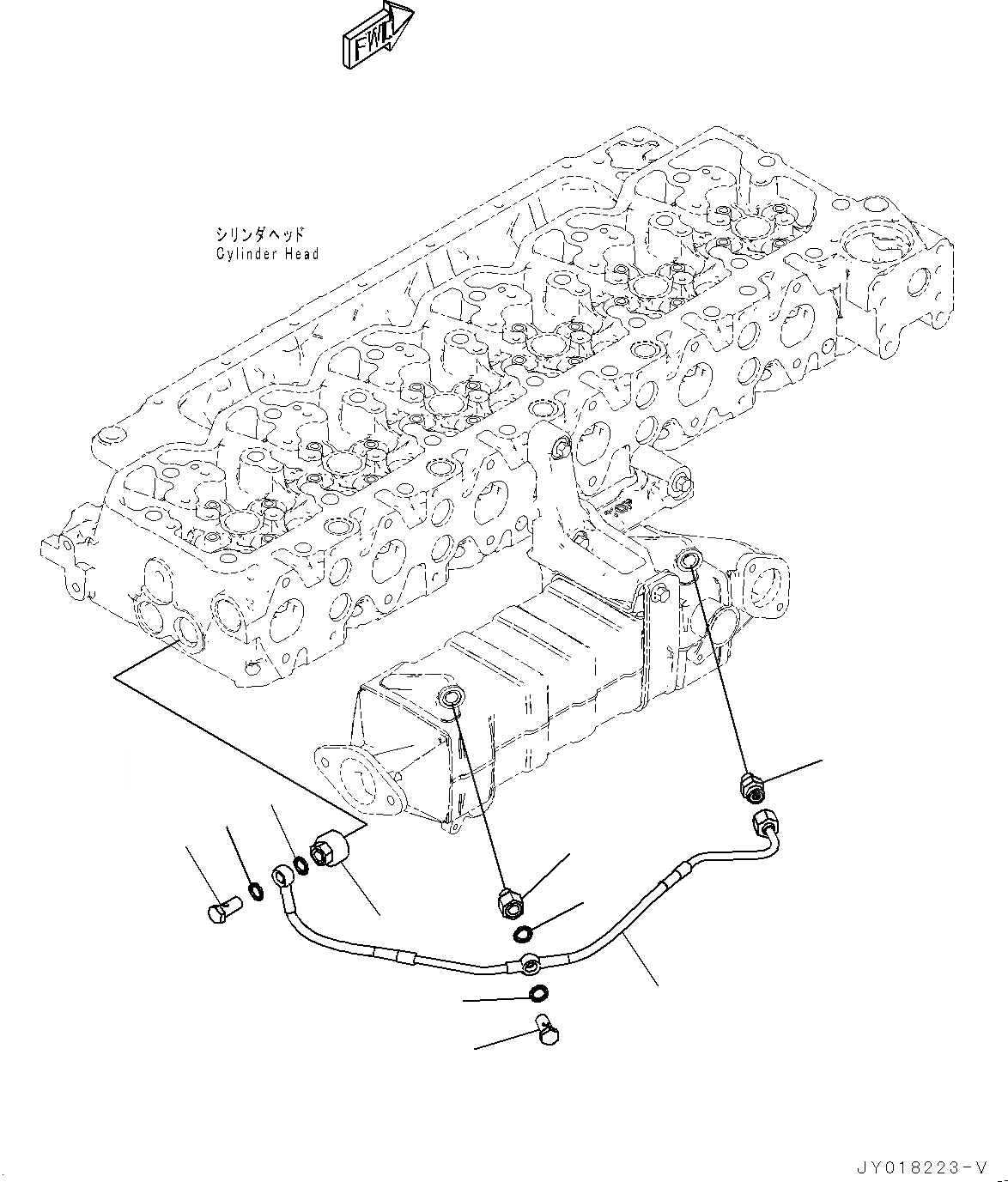 FWD

シリンダヘッド
Cylinder Head

JY018223-V