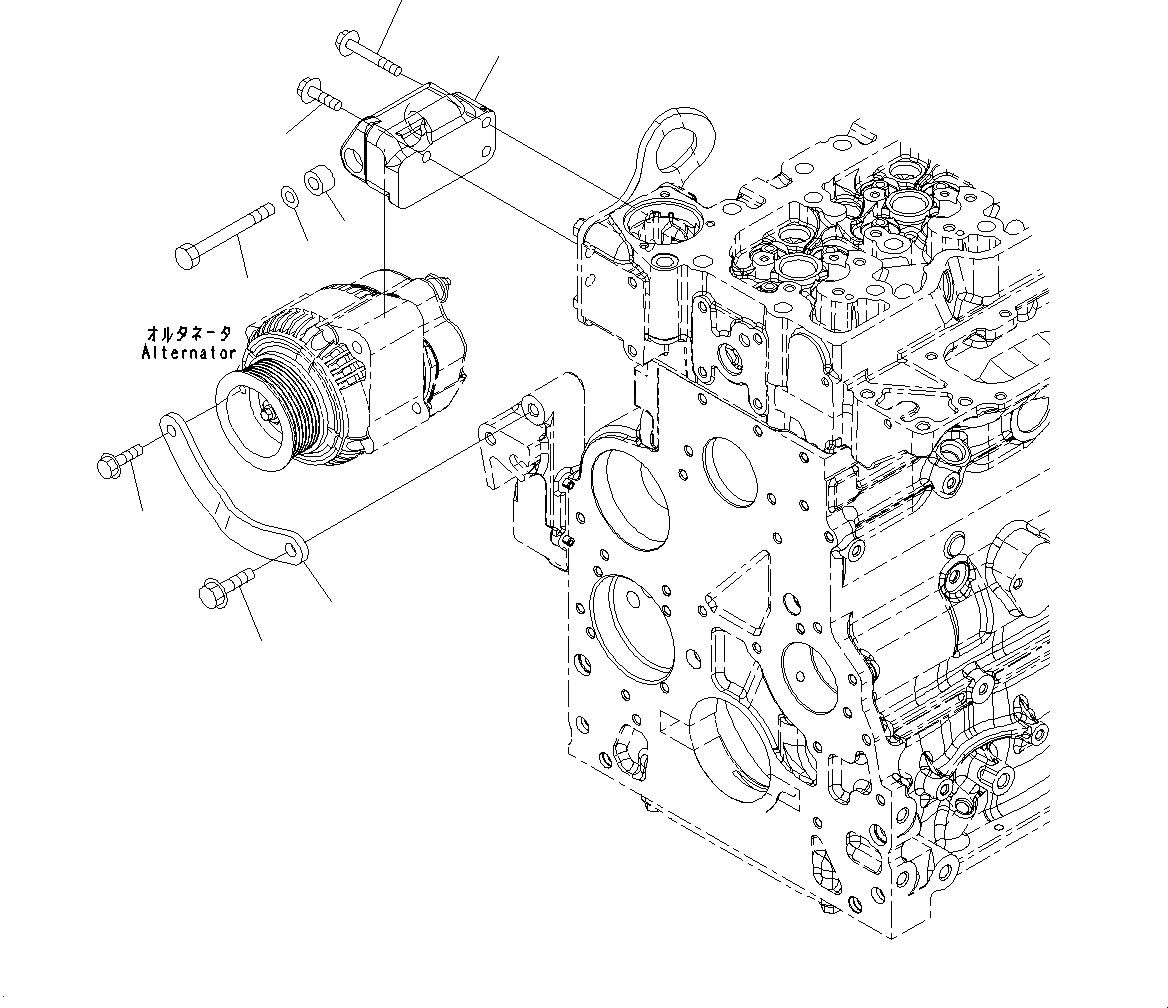 オルタネータ
Alternator