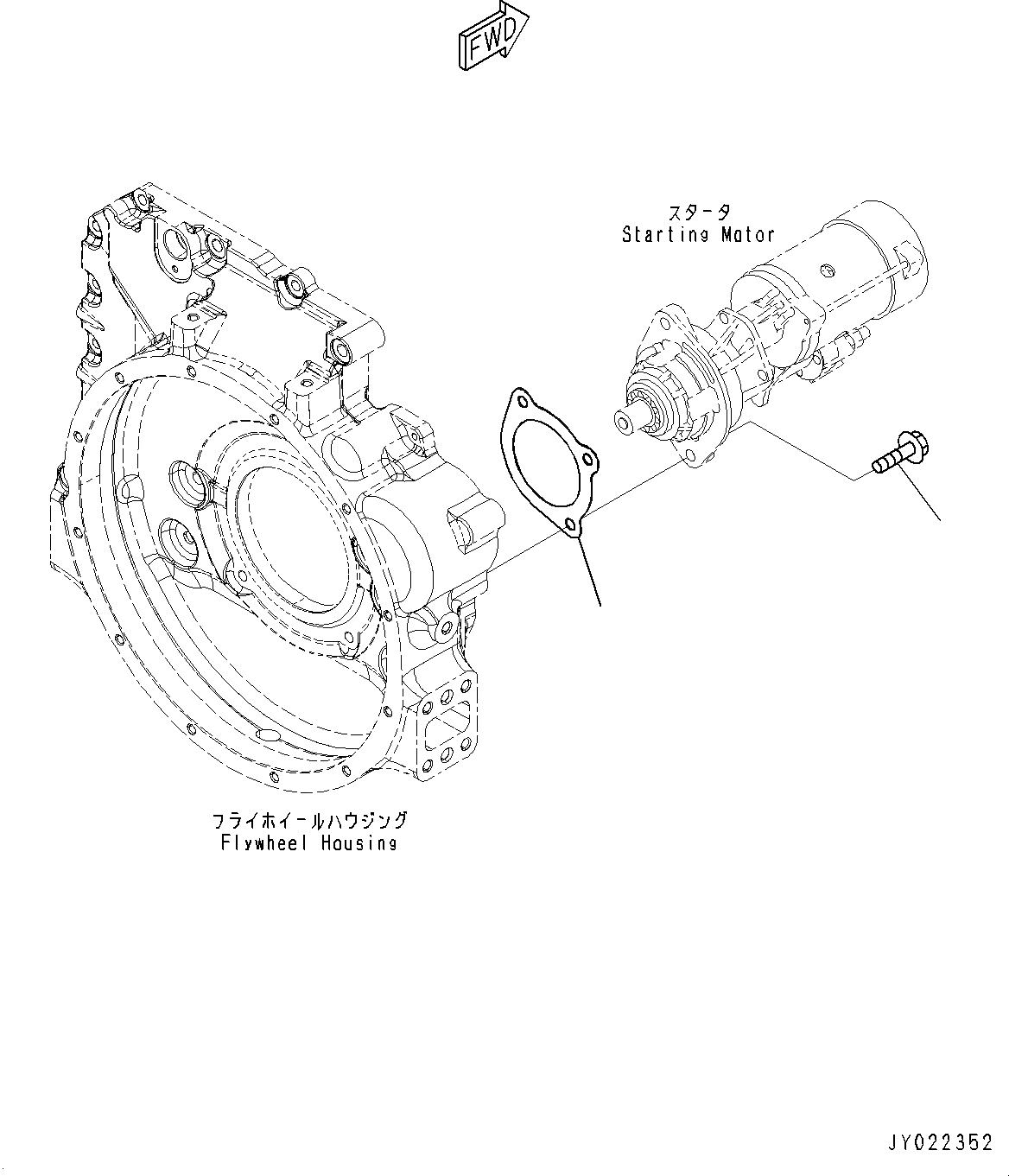 FWD

スタータ
Starting Motor

フライホイールハウジング
Flywheel Housing

JY022352