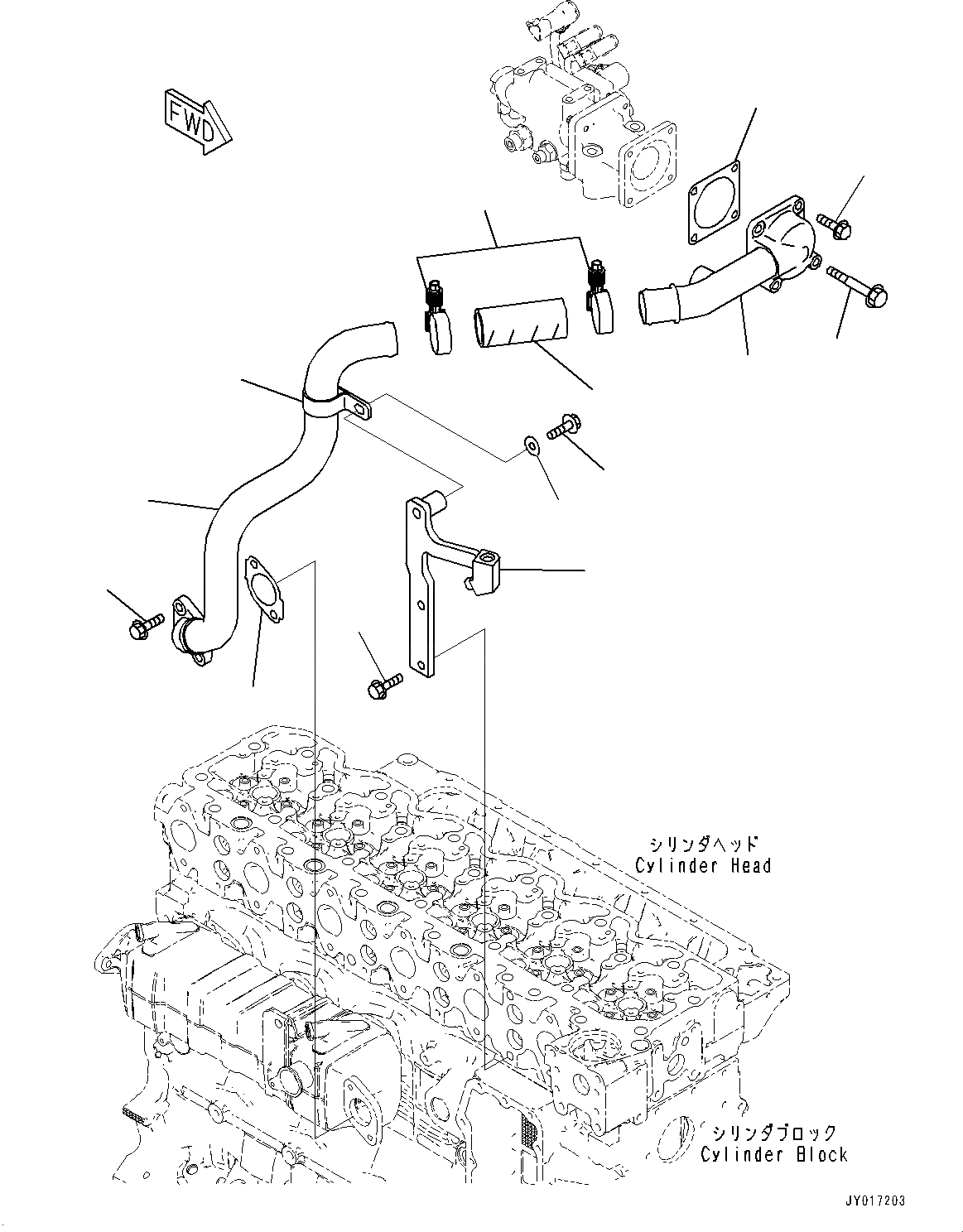 FWD

シリンダヘッド
Cylinder Head

シリンダブロック
Cylinder Block

JY017203