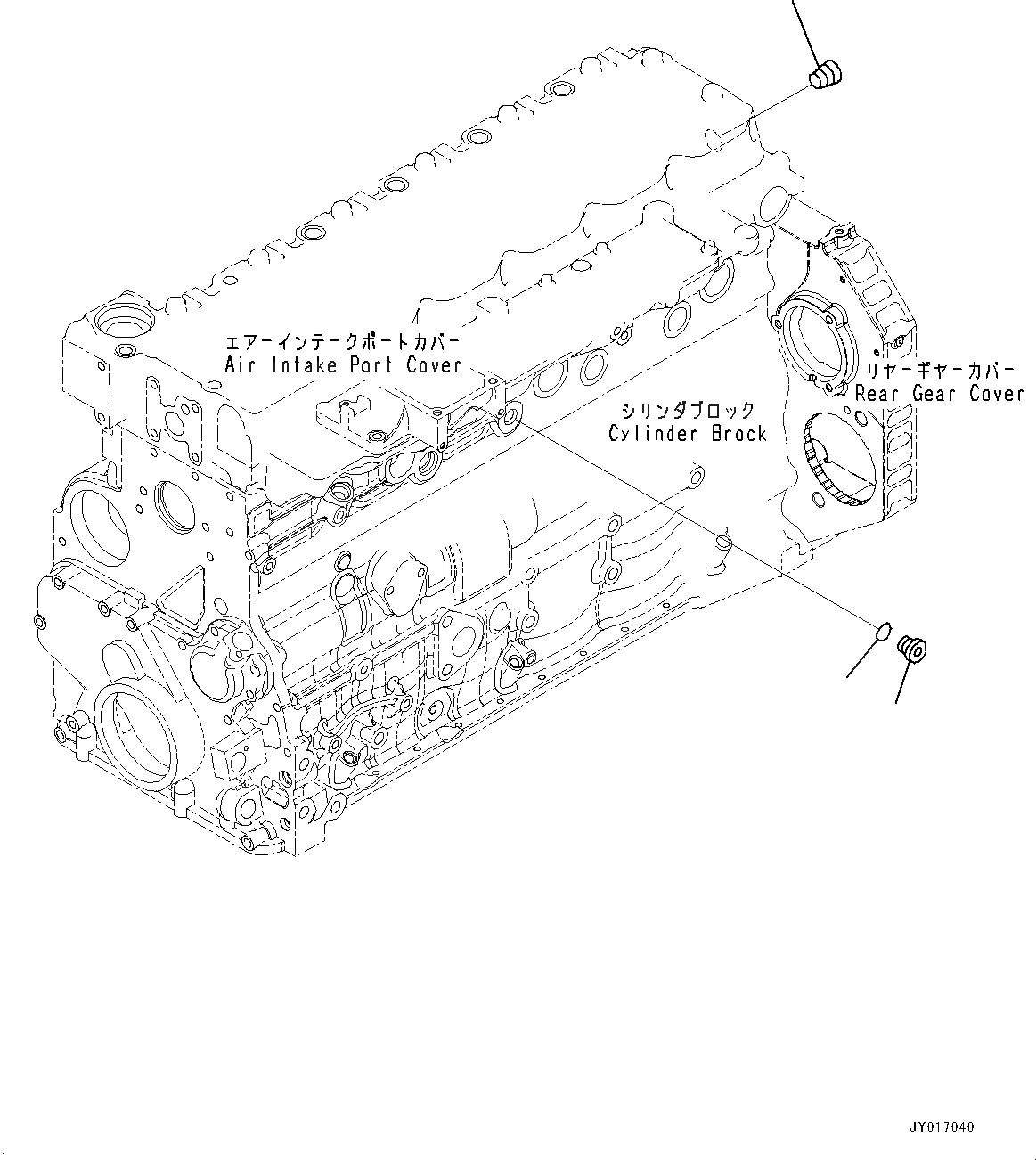 エアーインテークポートカバー
Air Intake Port Cover

リヤーギヤーカバー
Rear Gear Cover

シリンダブロック
Cylinder Brock

JY017040