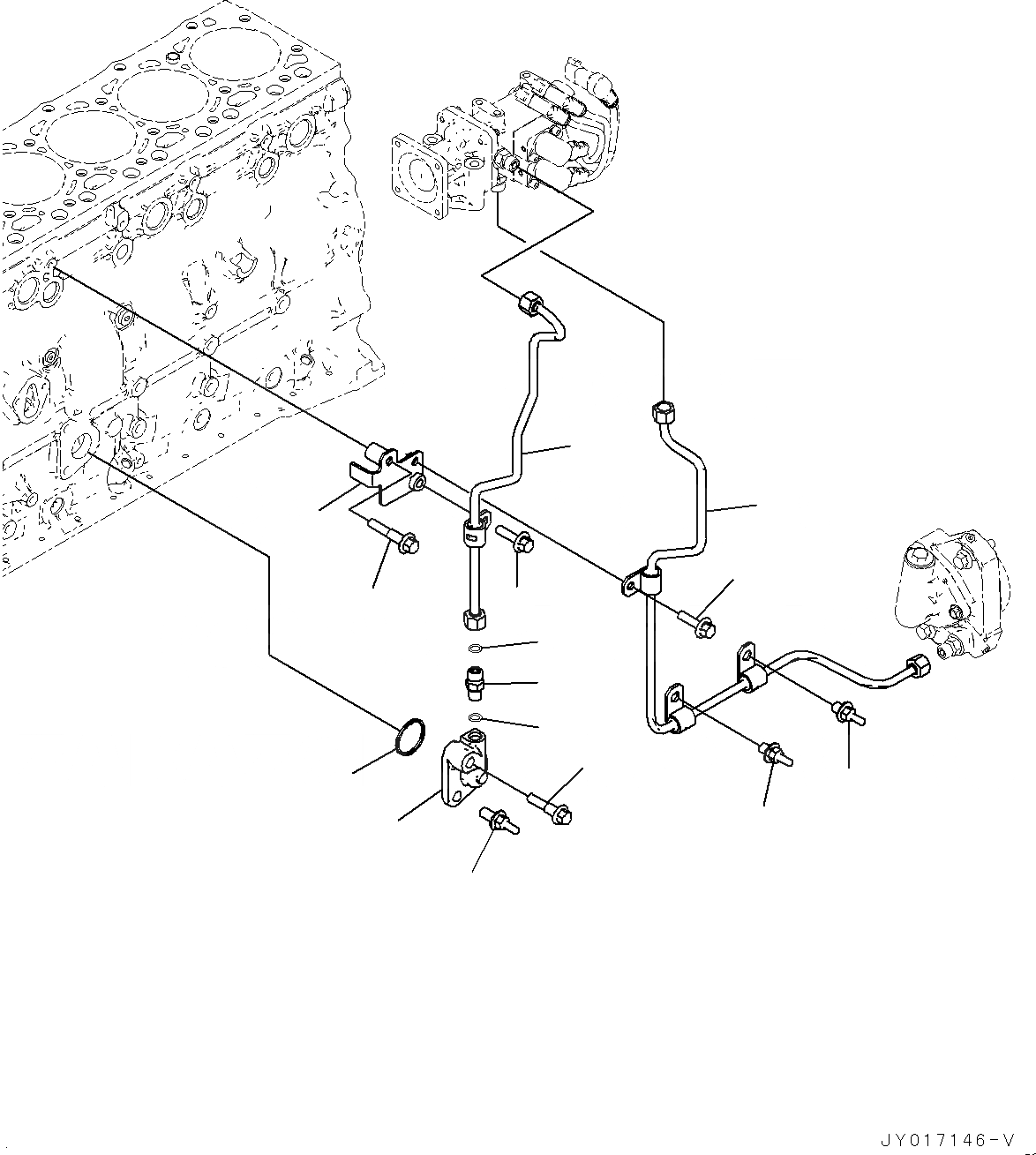 JY017146-V