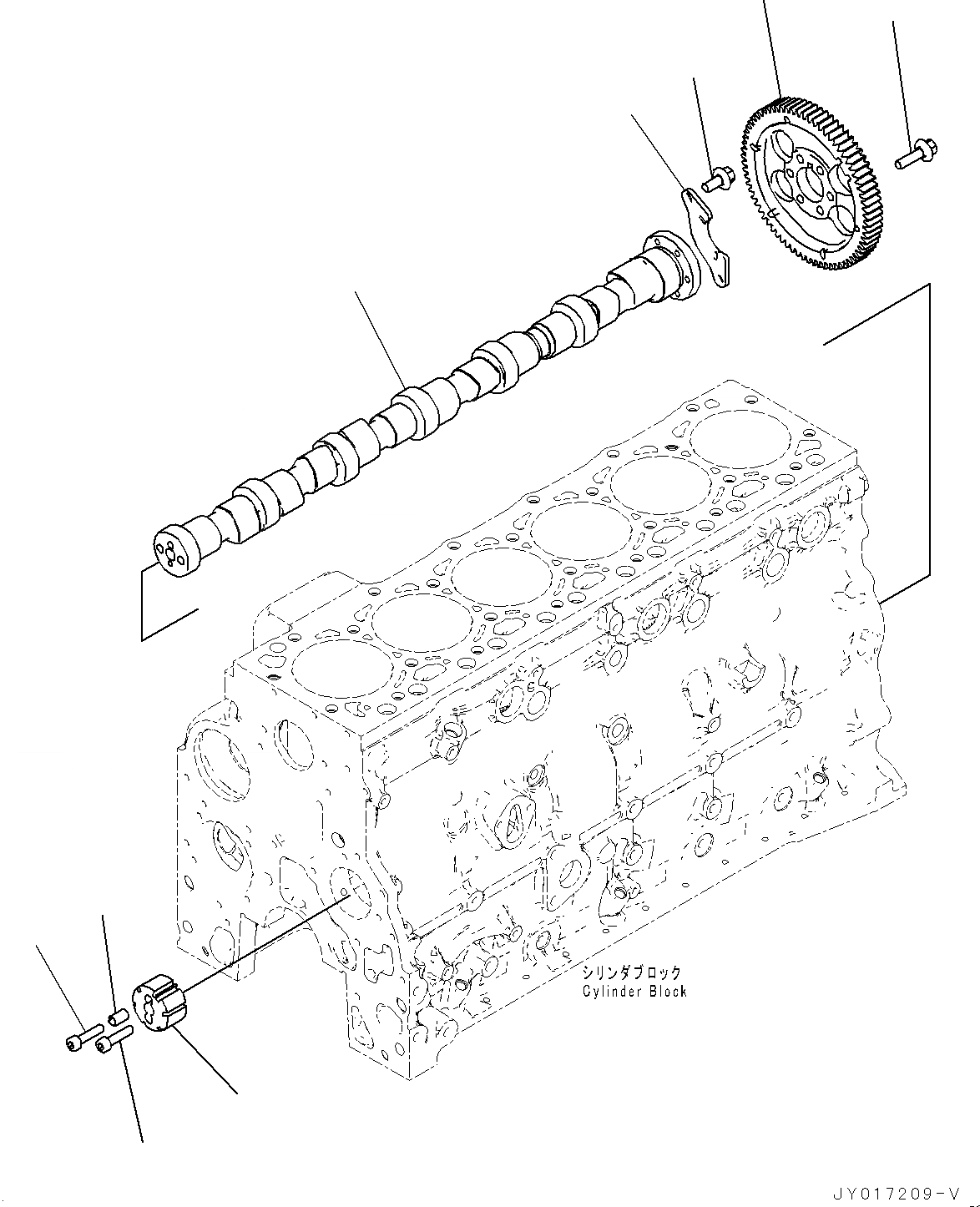 シリンダブロック
Cylinder Block

JY017209-V