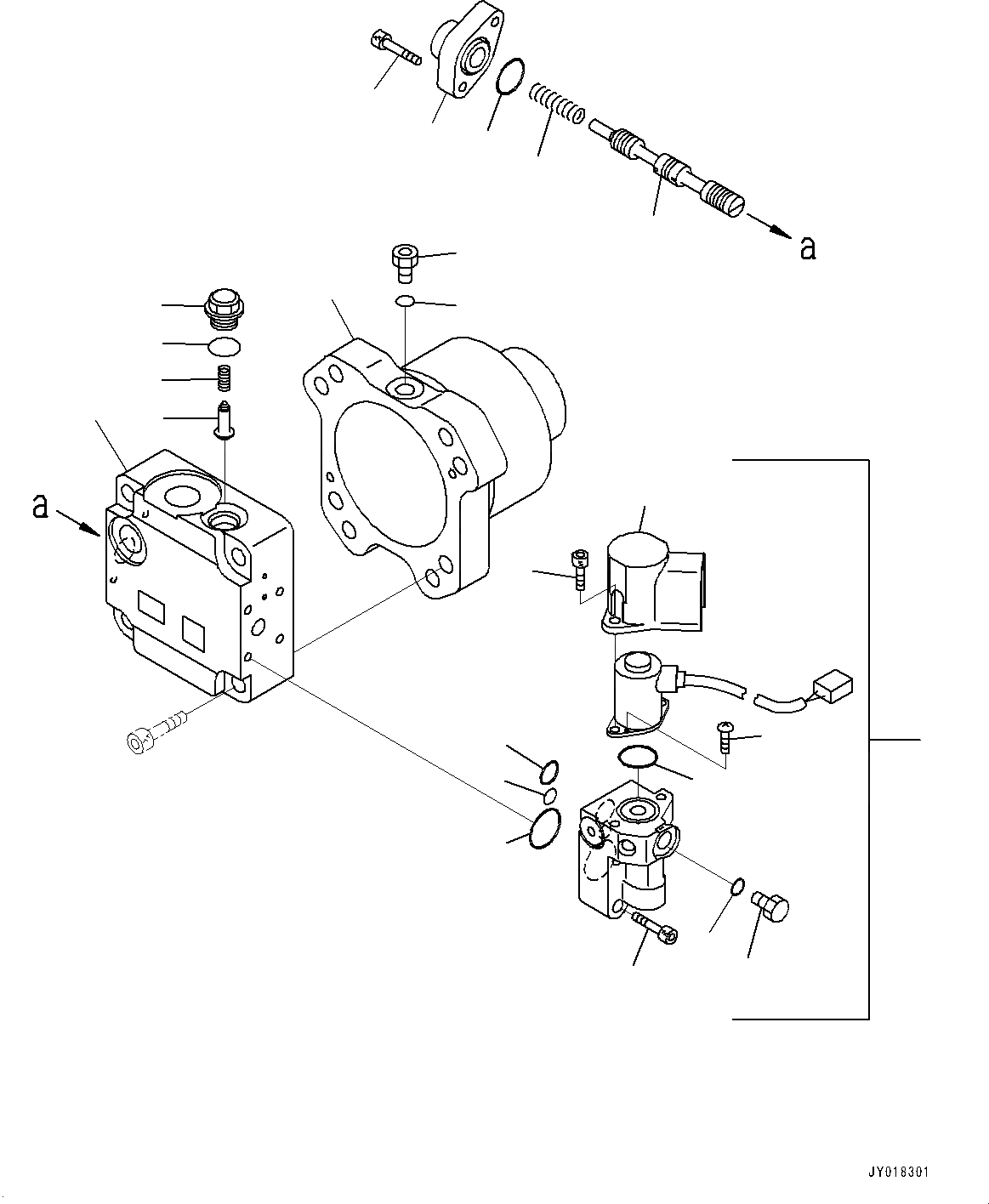 a

a

JY018301