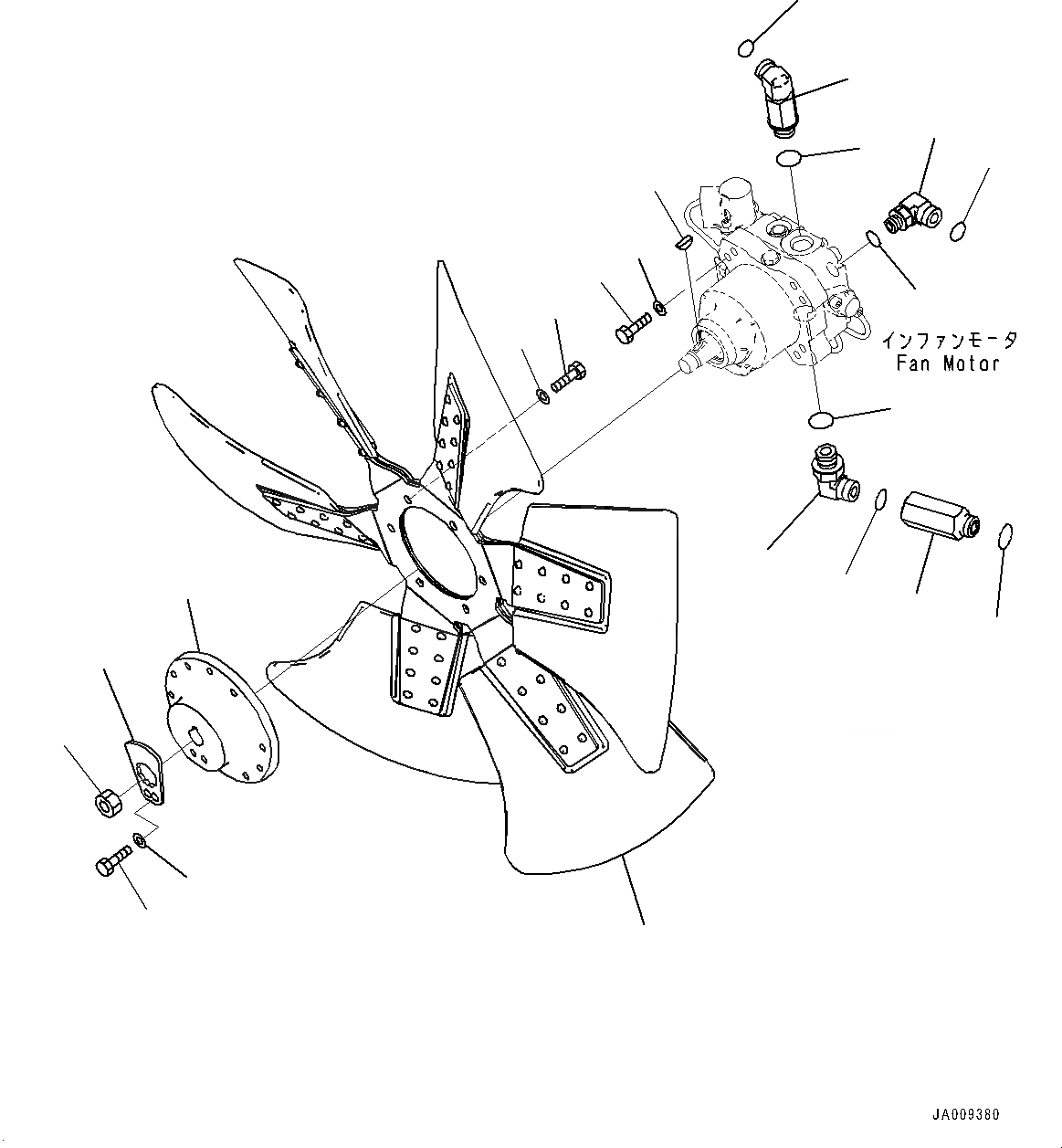 インファンモータ
Fan Motor

JA009380