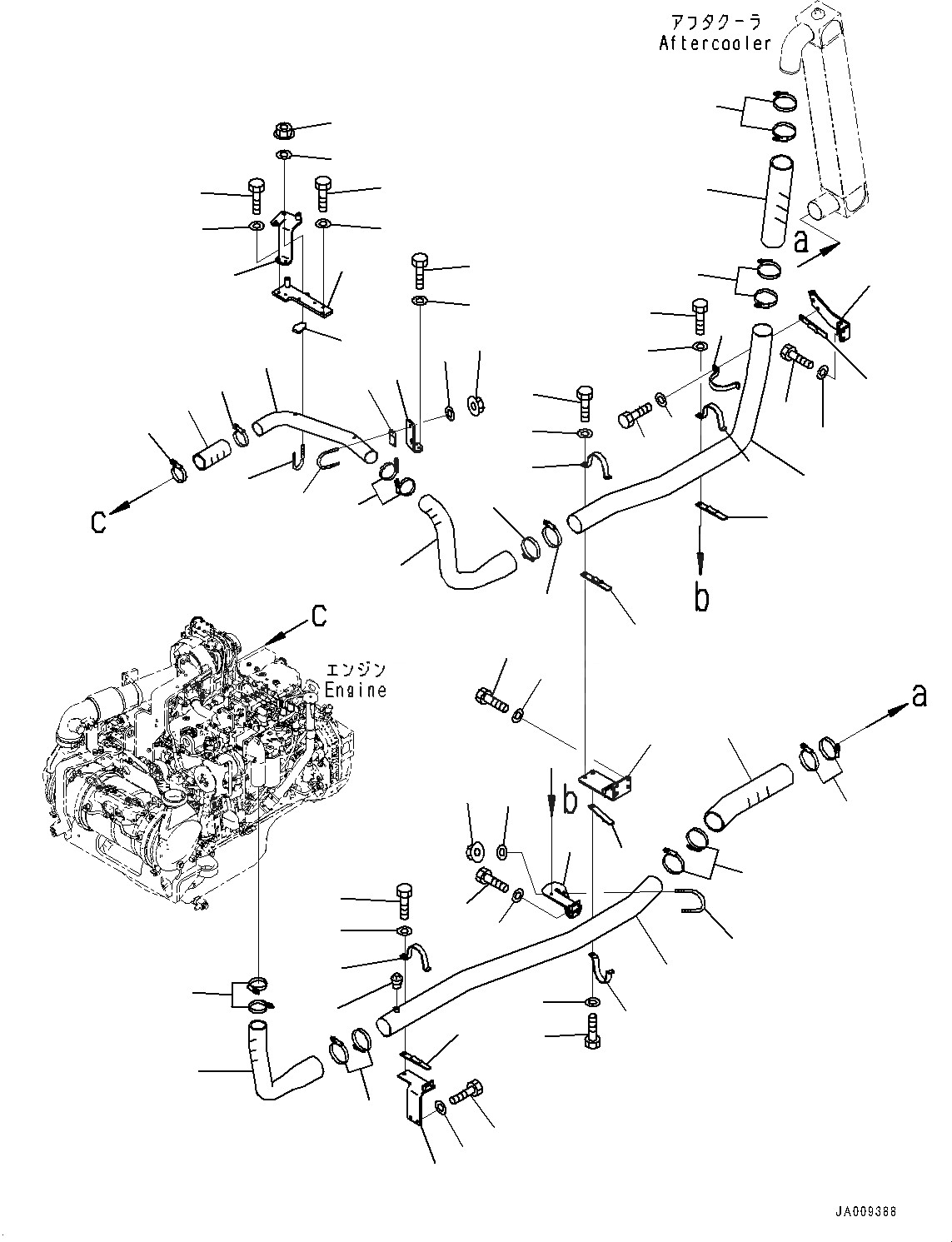 アフタクーラ
Aftercooler

a

c

b

c

エンジン
Engine

a

b

JA009388