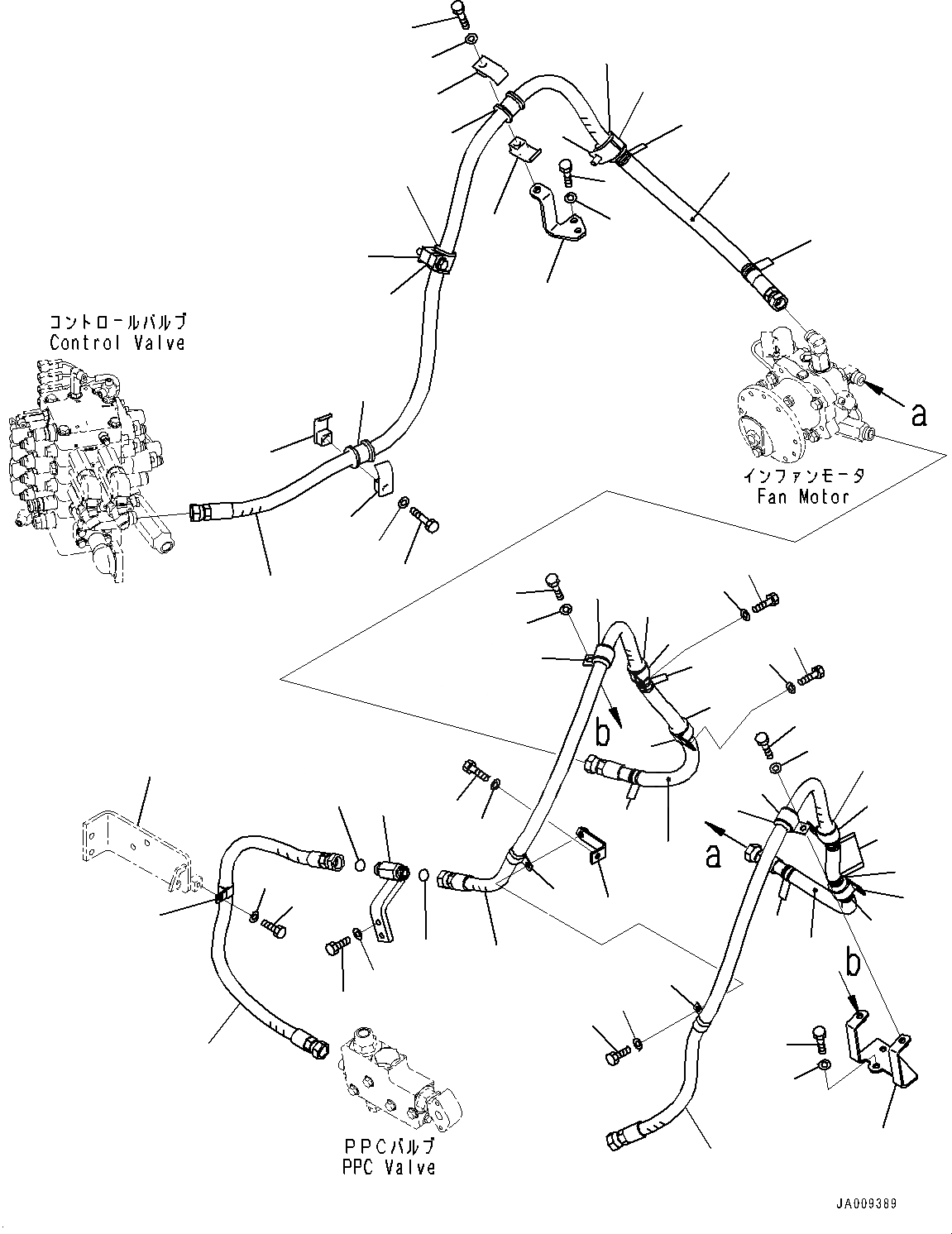 コントロールバルブ
Control Valve

a

インファンモータ
Fan Motor

b

a

b

PPCバルブ
PPC Valve

JA009389