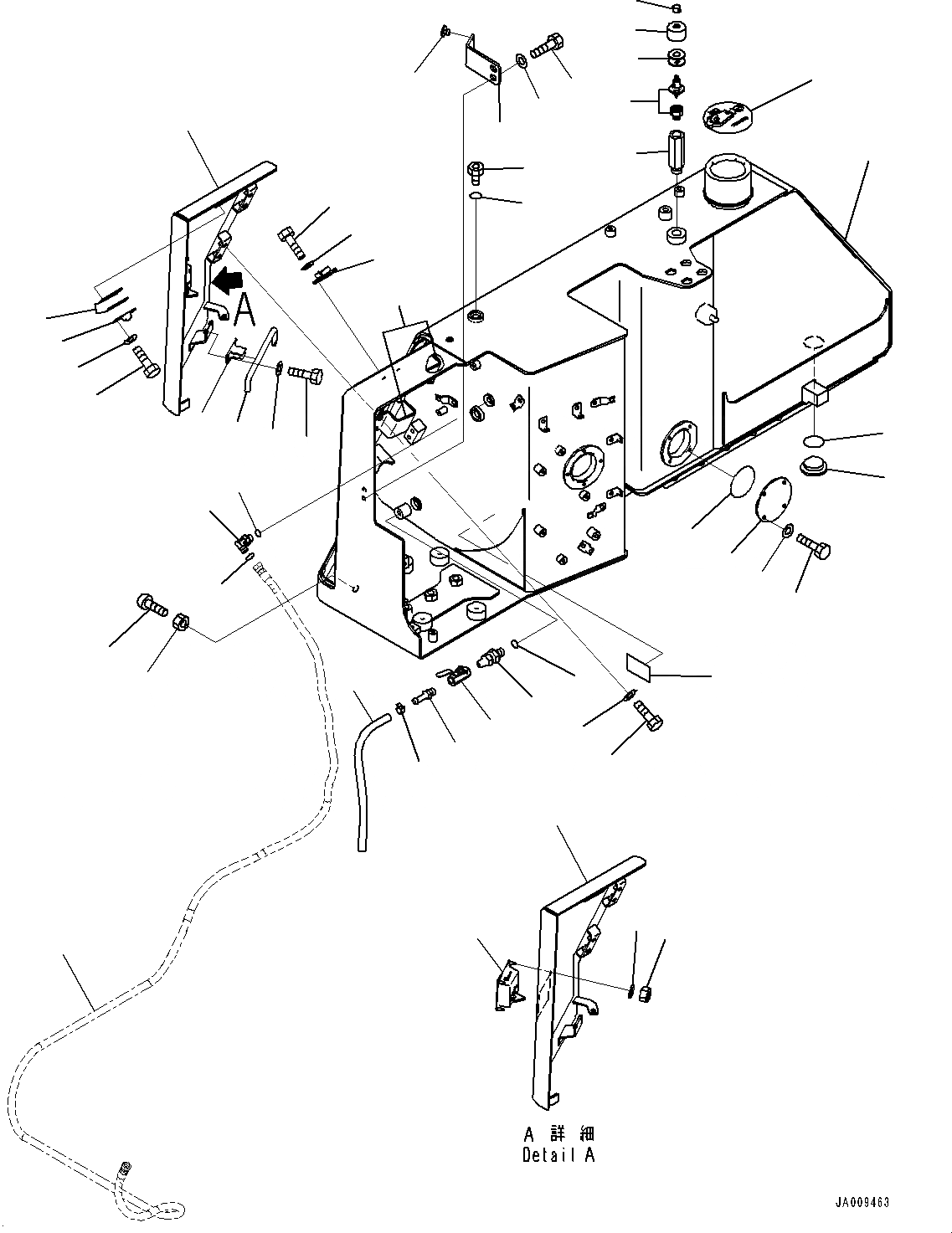 A

A 詳 細
Detail A

JA009463