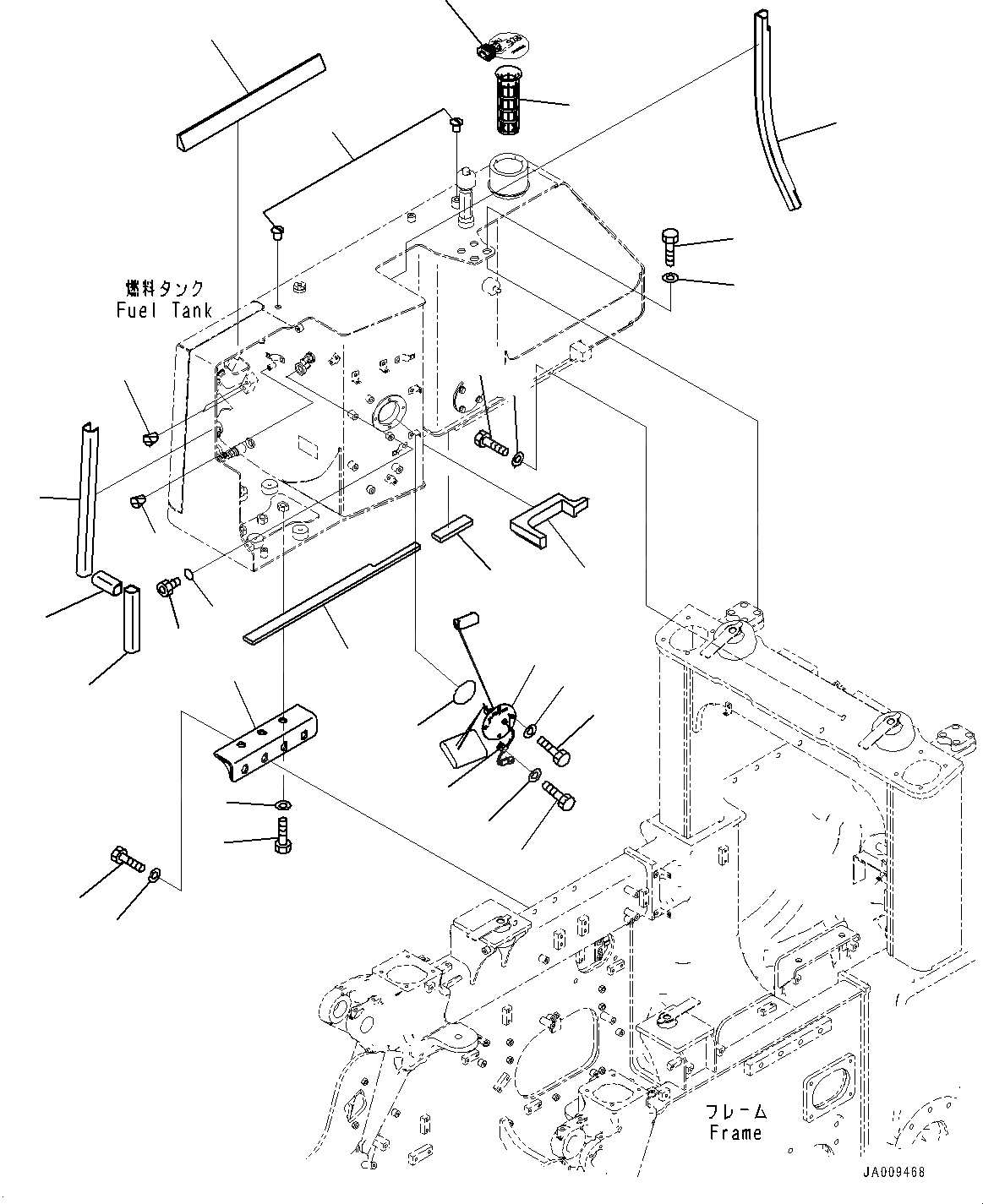 燃料タンク
Fuel Tank

フレーム
Frame

JA009468