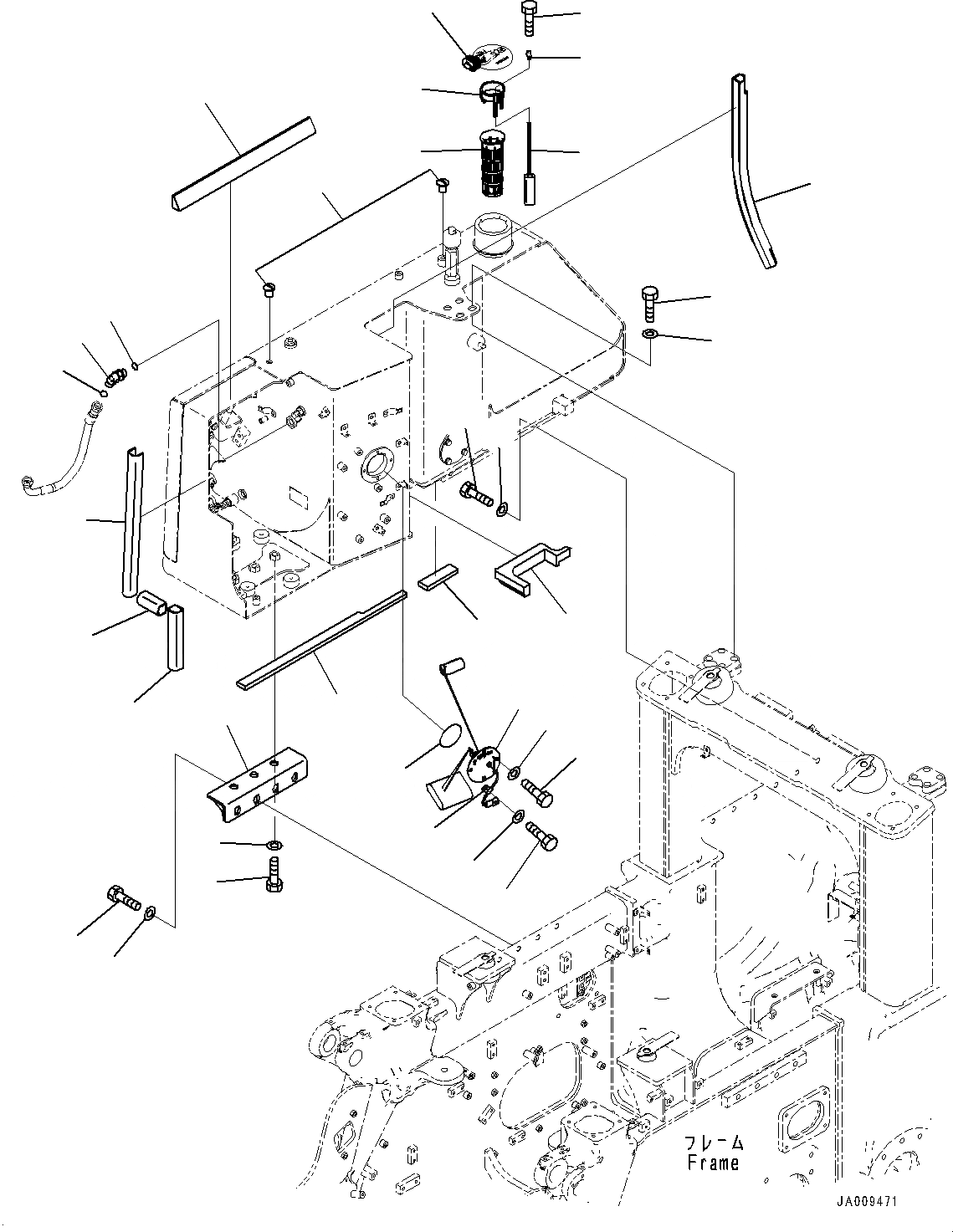 フレーム
Frame

JA009471