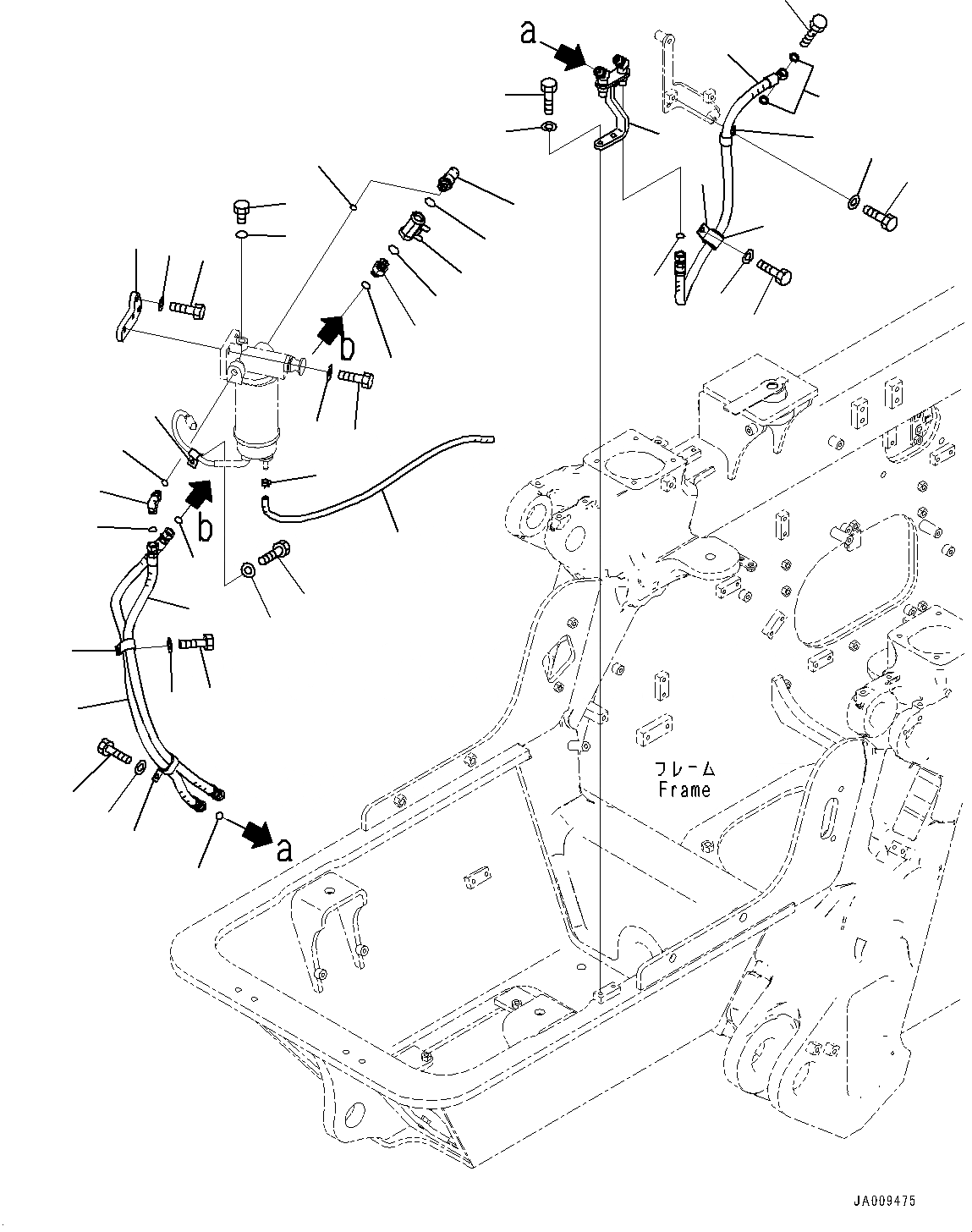 a
b
b
a
フレーム
Frame
JA009475