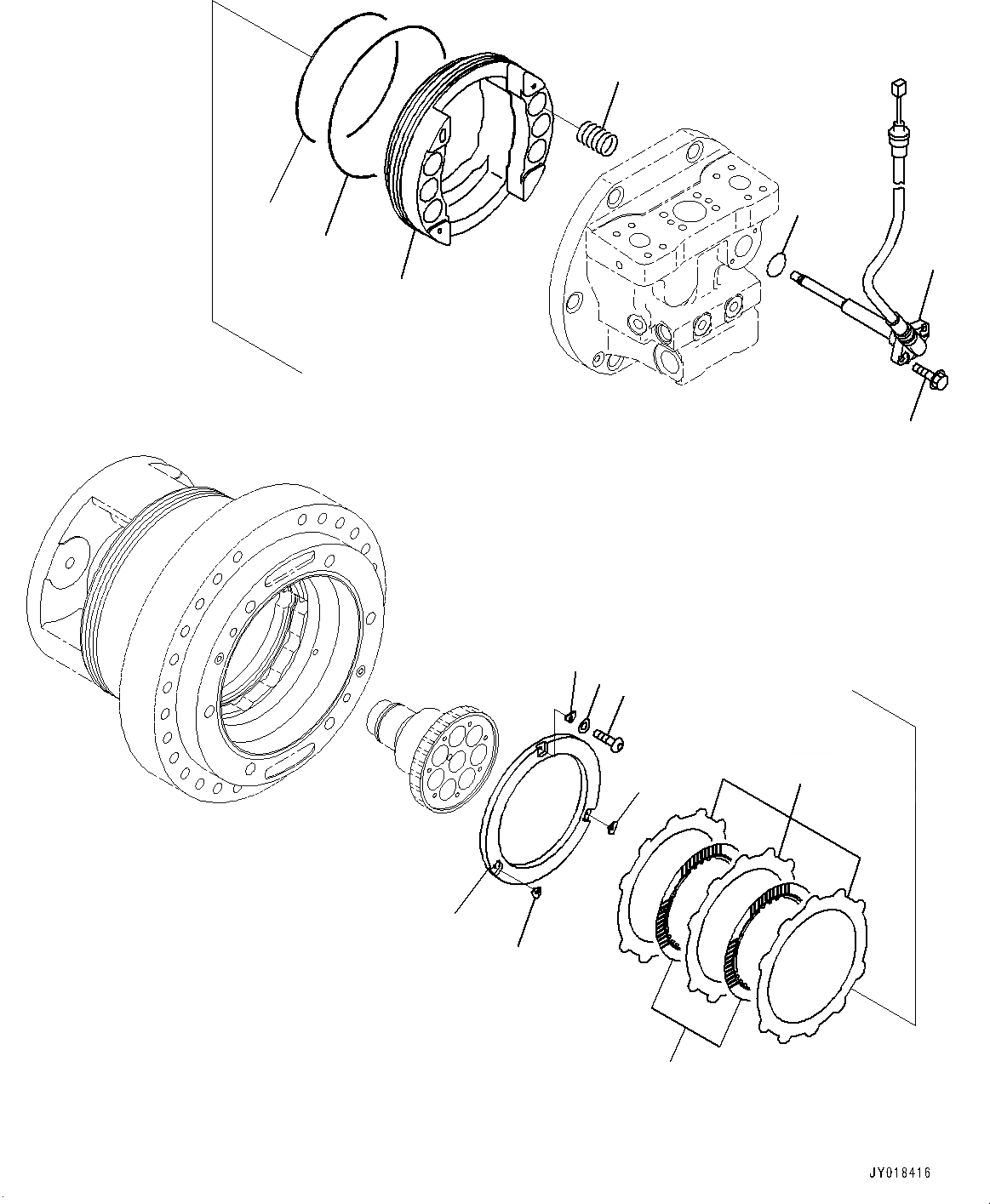 JY018416