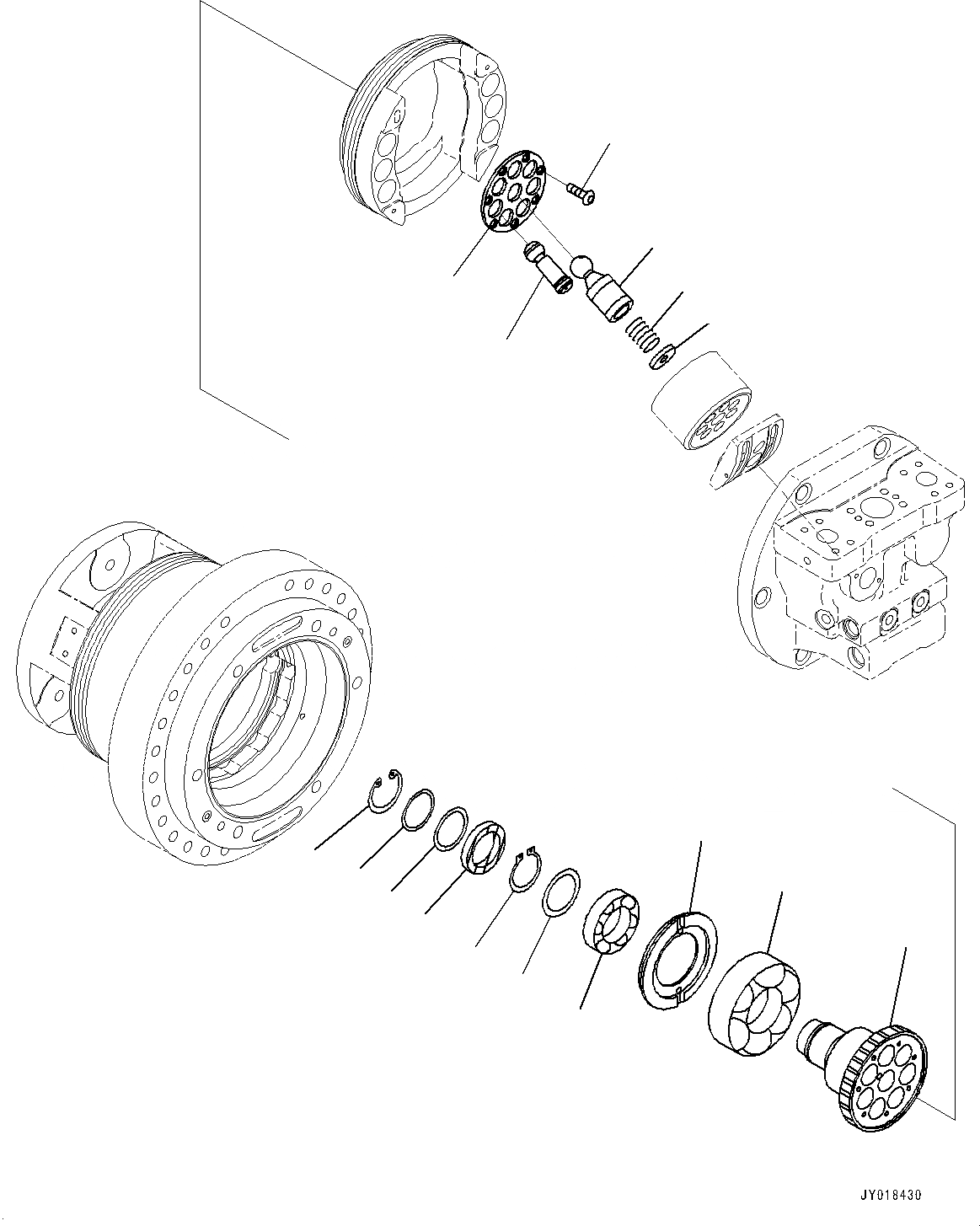 JY018430