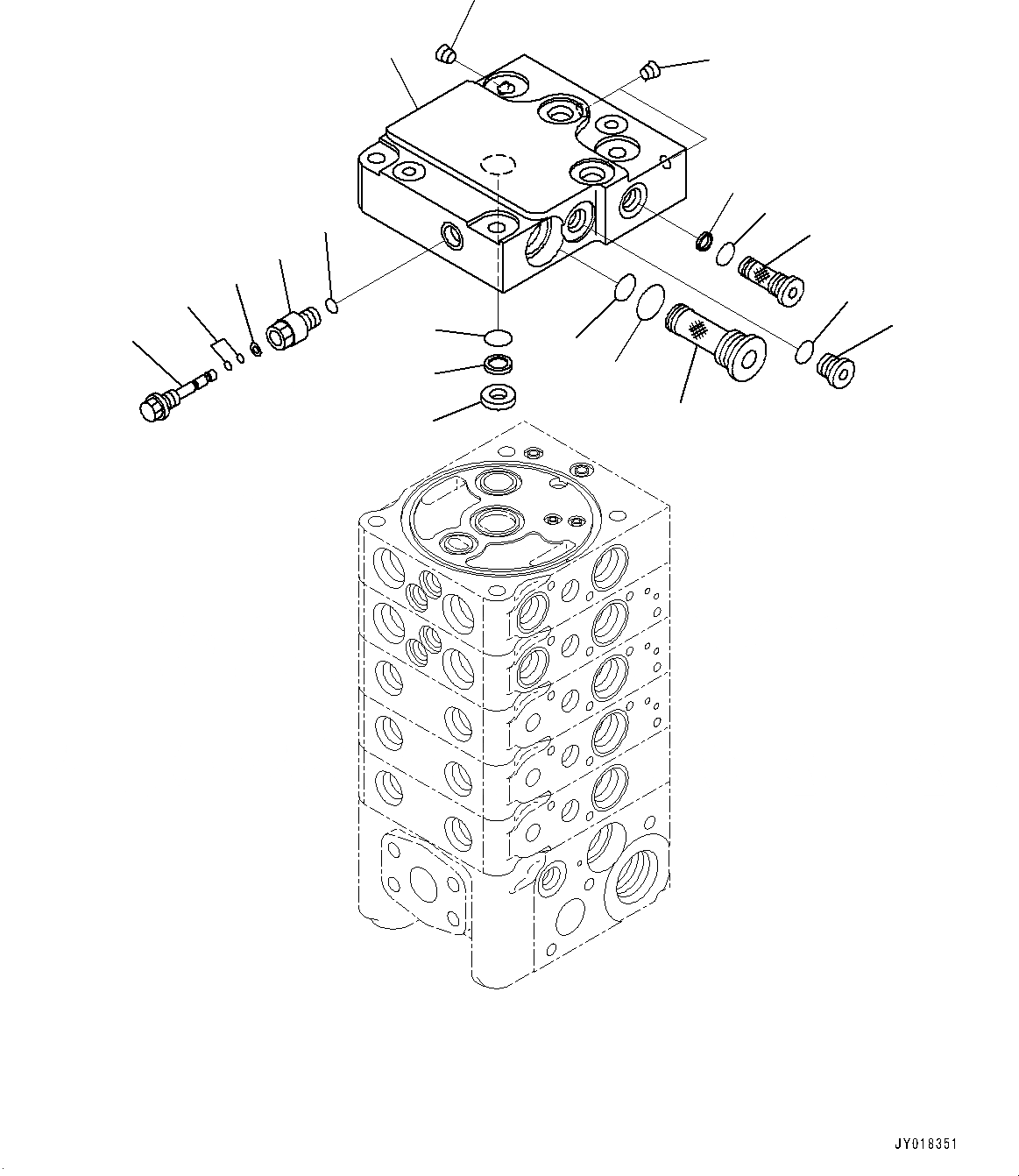 JY018351