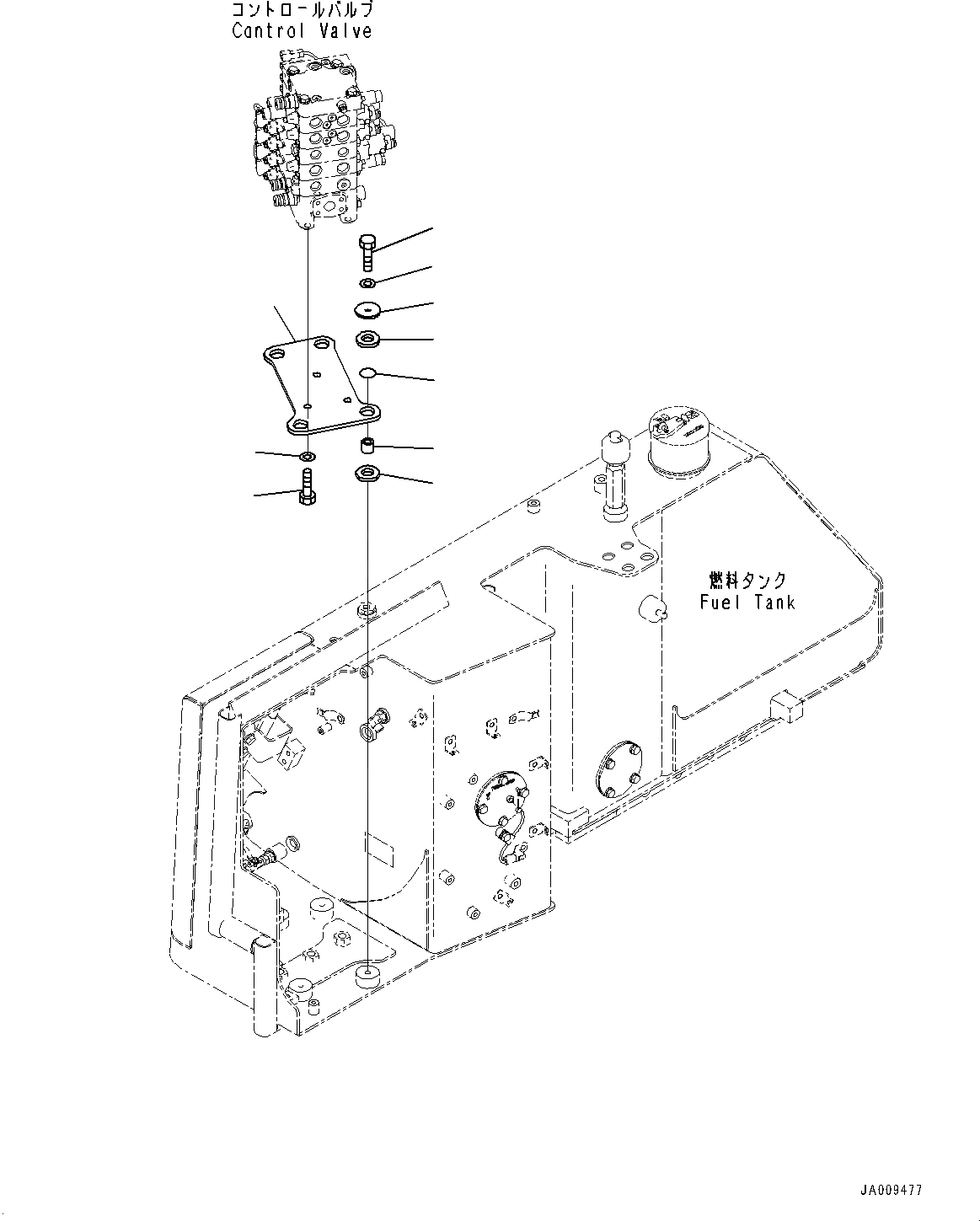 コントロールバルブ
Control Valve

燃料タンク
Fuel Tank

JA009477