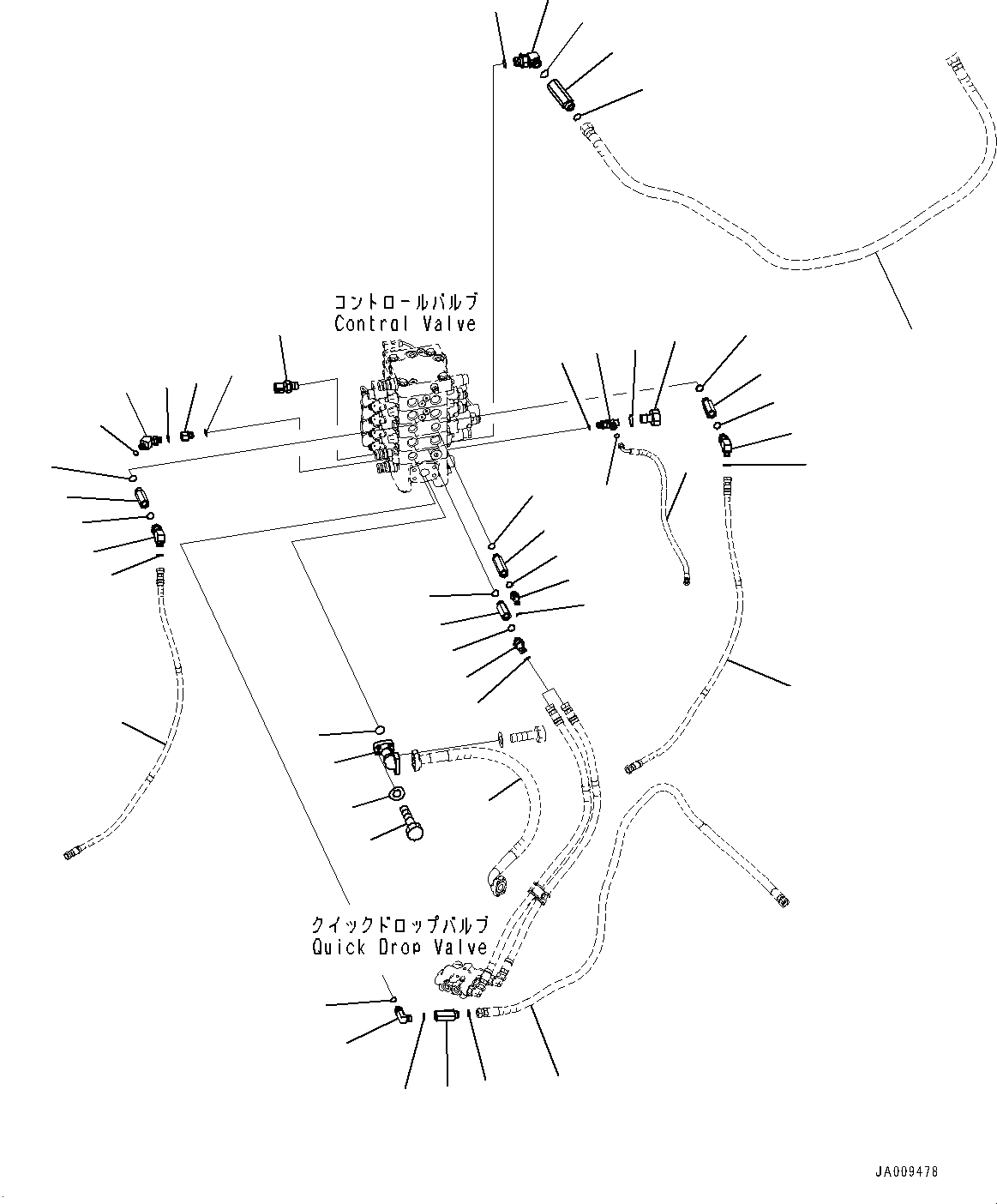 コントロールバルブ
Control Valve

クイックドロップバルブ
Quick Drop Valve

JA009478