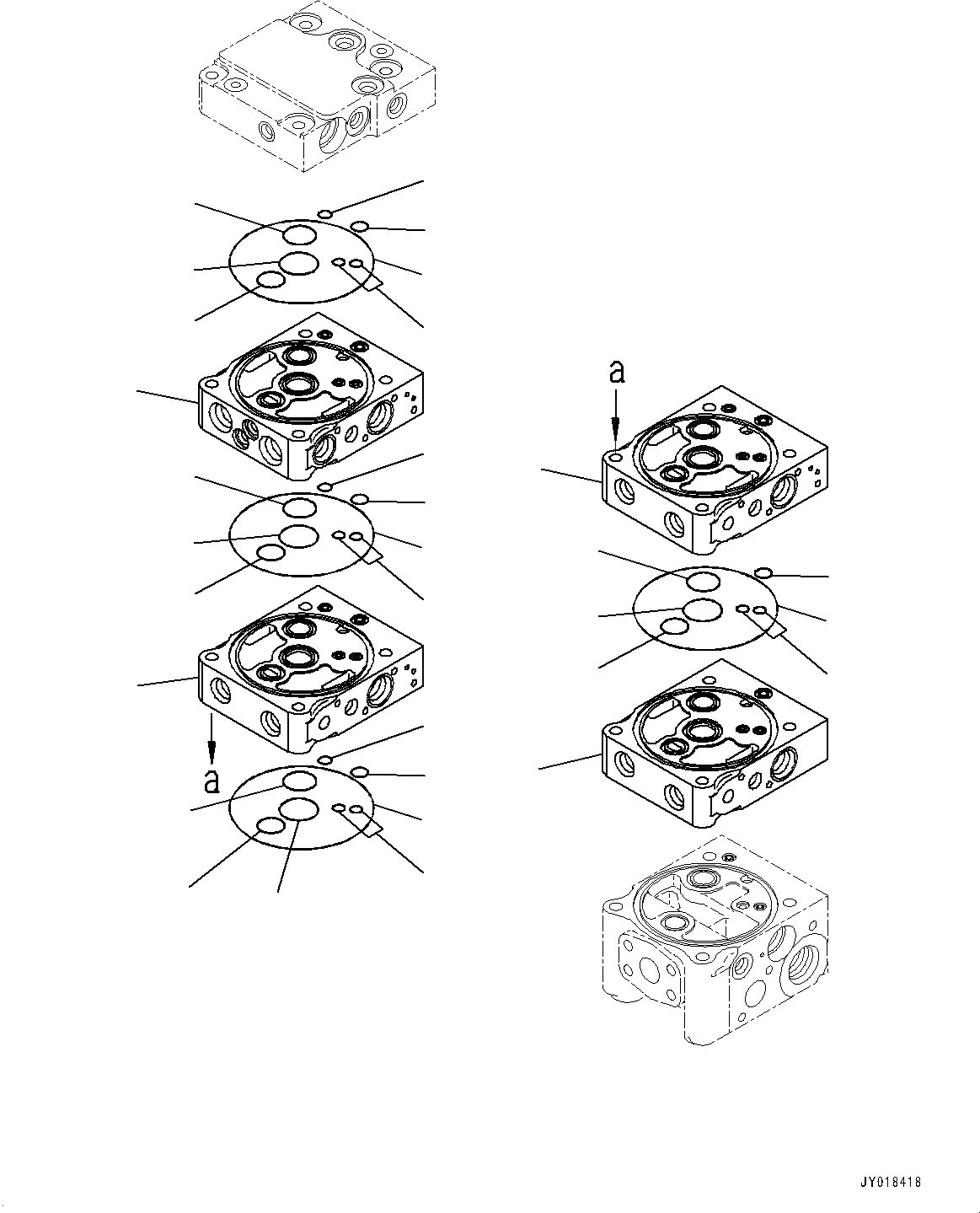 a

a

JY018418