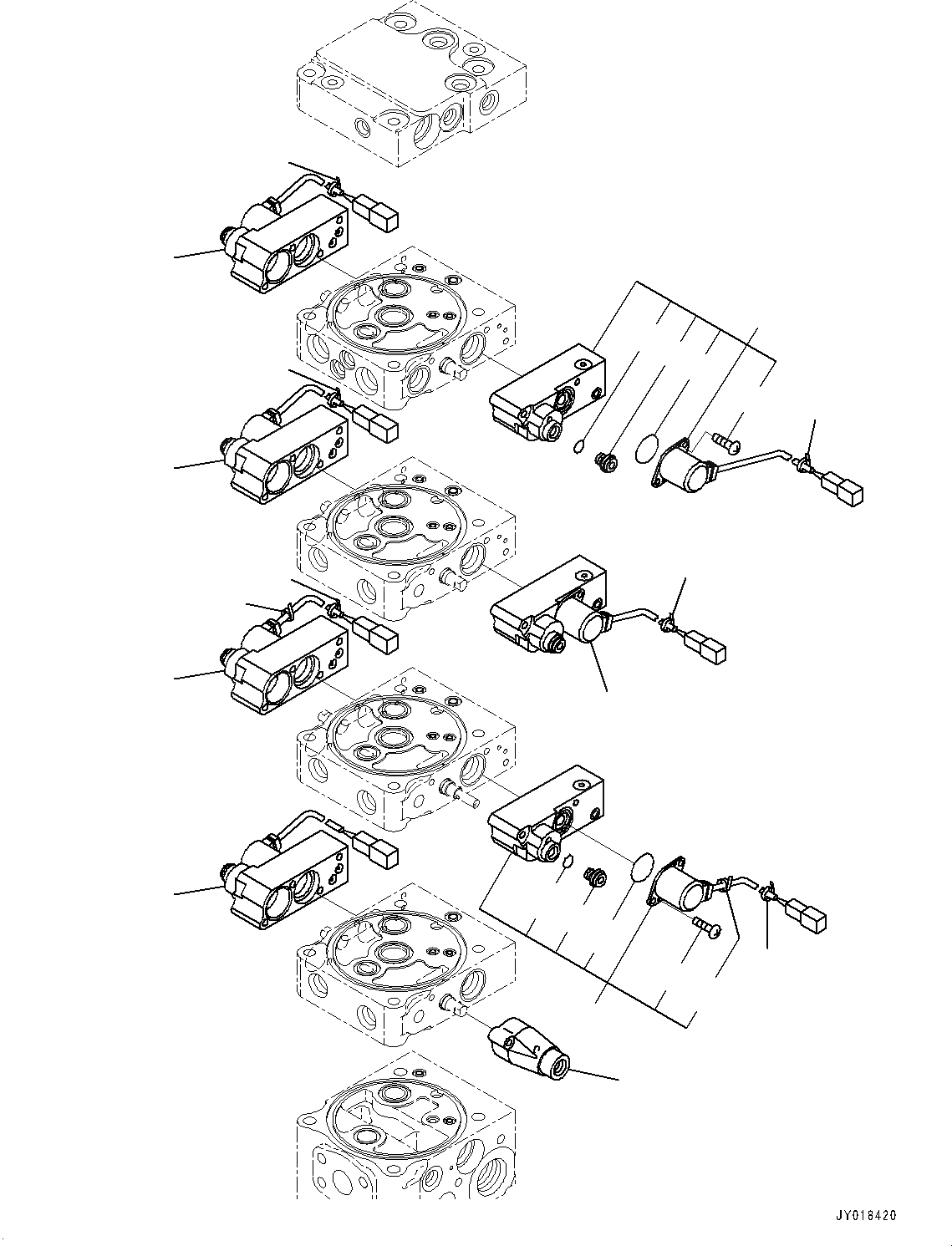 JY018420