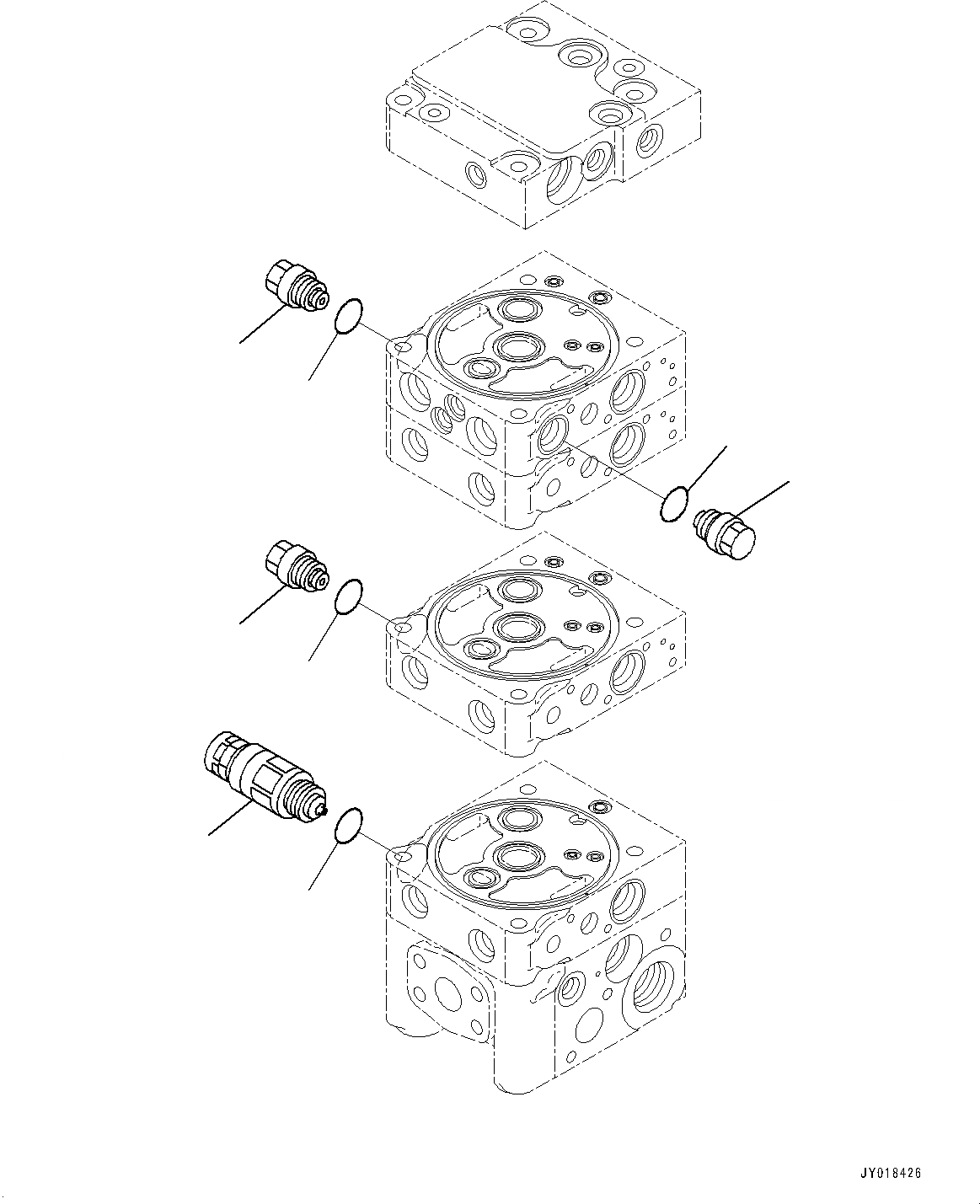 JY018426