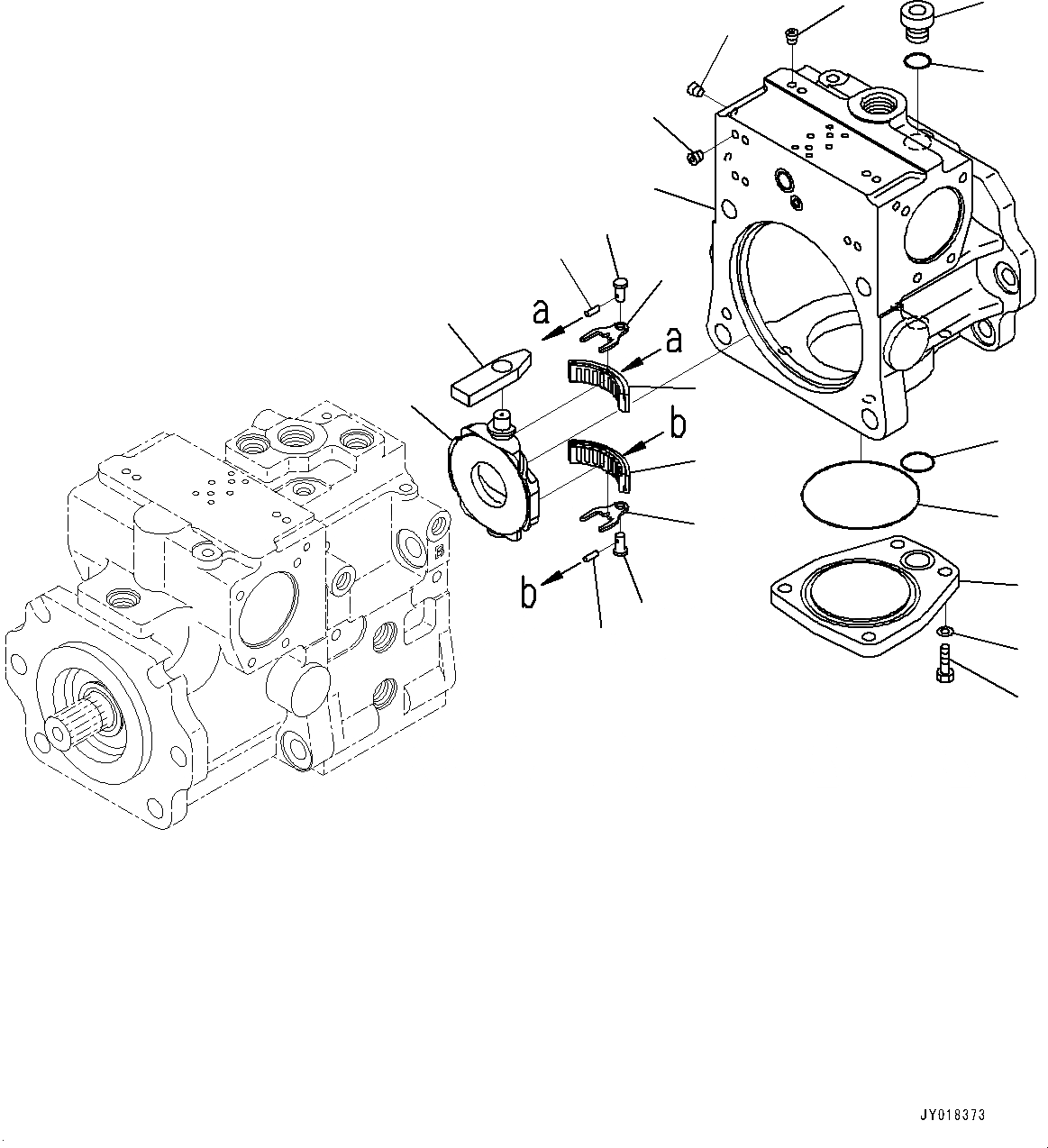 a
a
b
b
JY018373