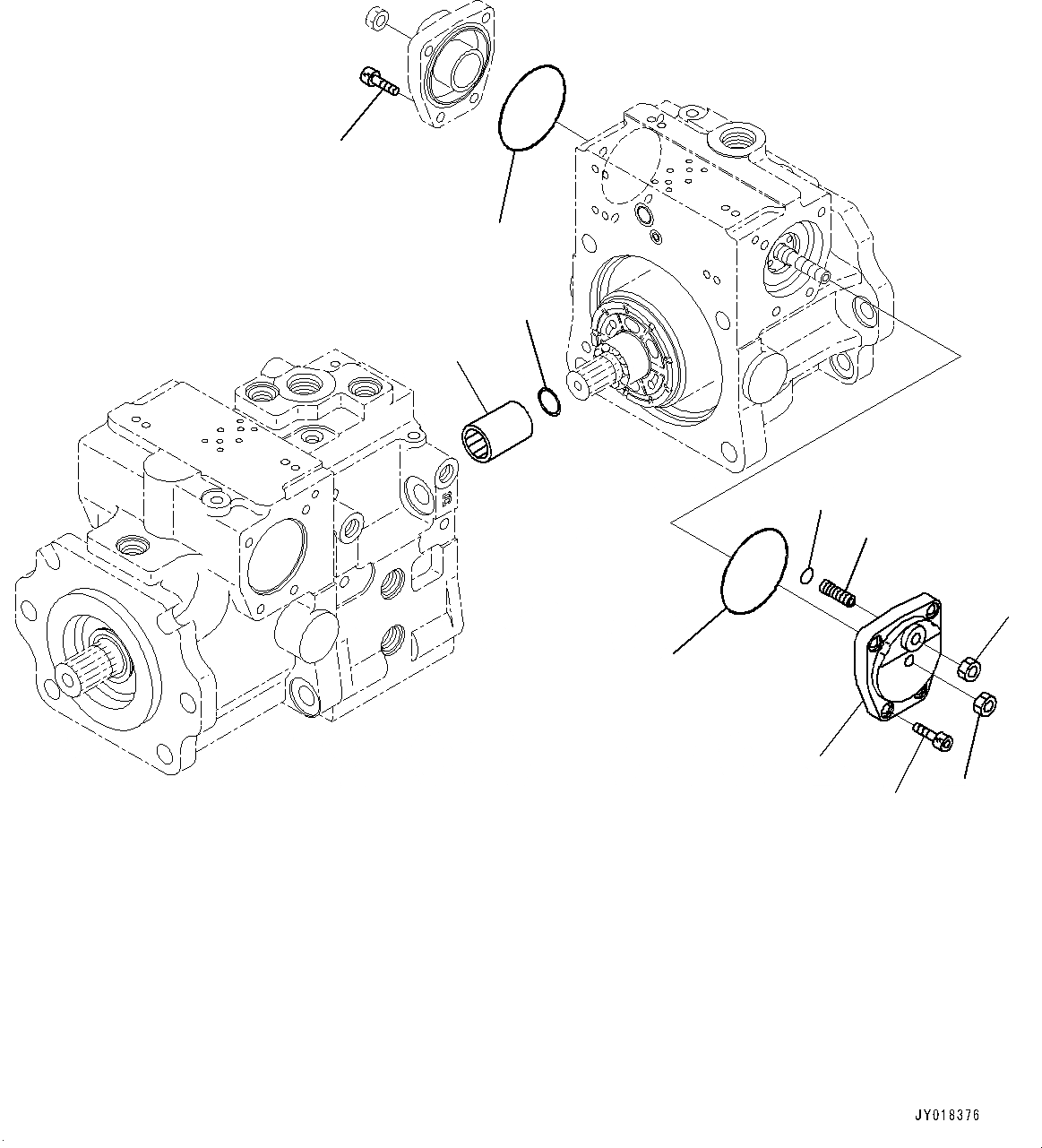 JY018376