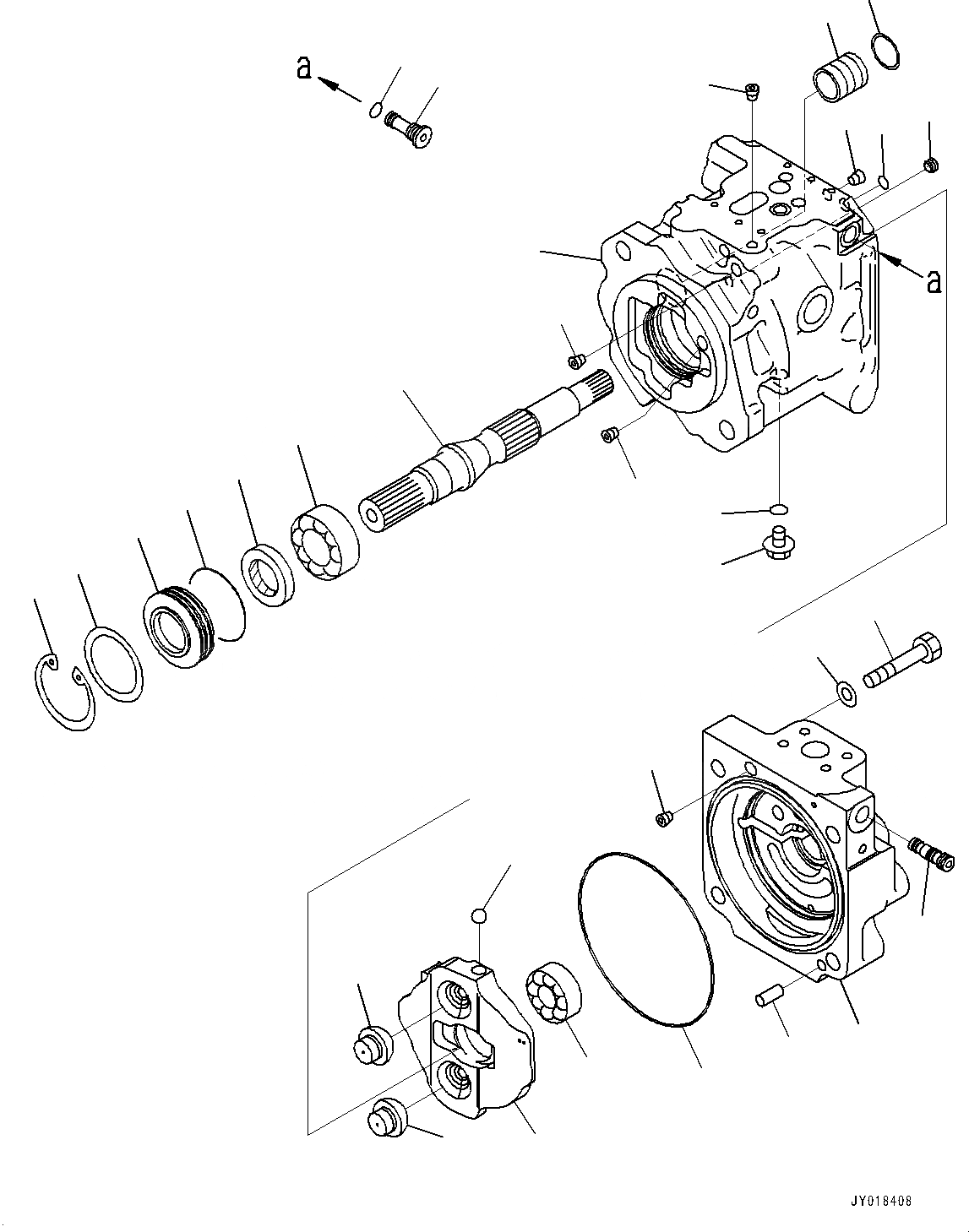 a

a

JY018408