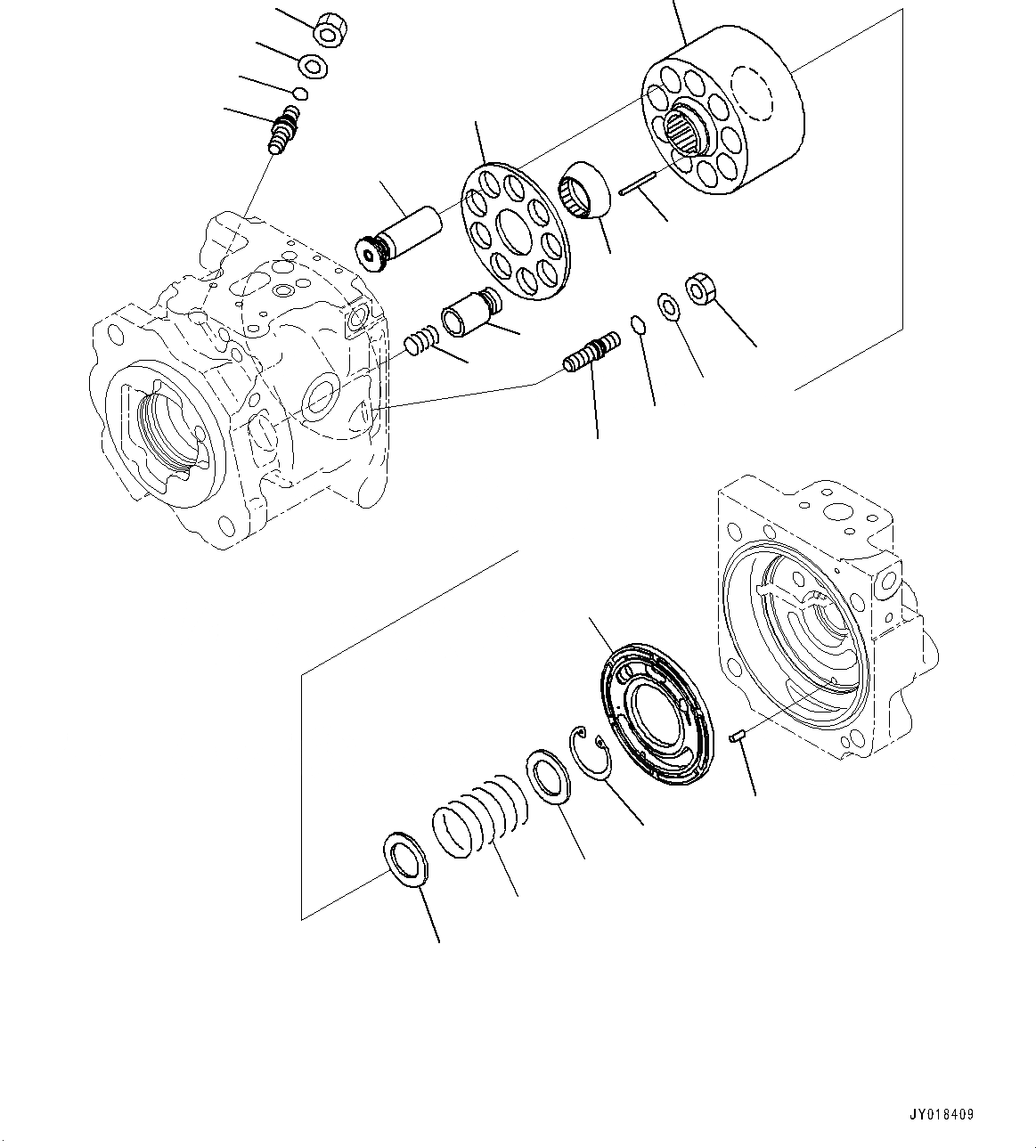 JY018409