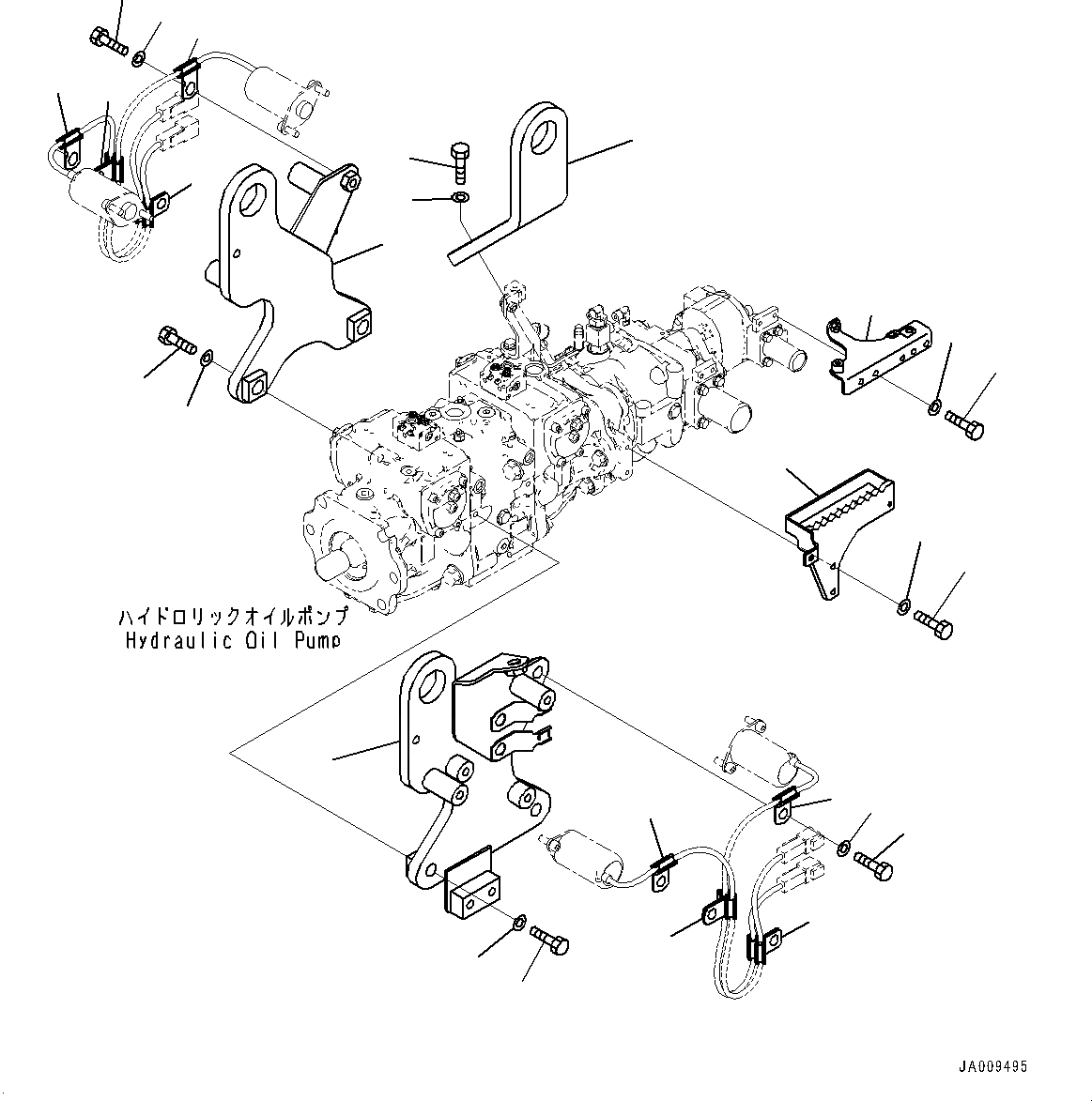 ハイドロリックオイルポンプ
Hydraulic Oil Pump

JA009495