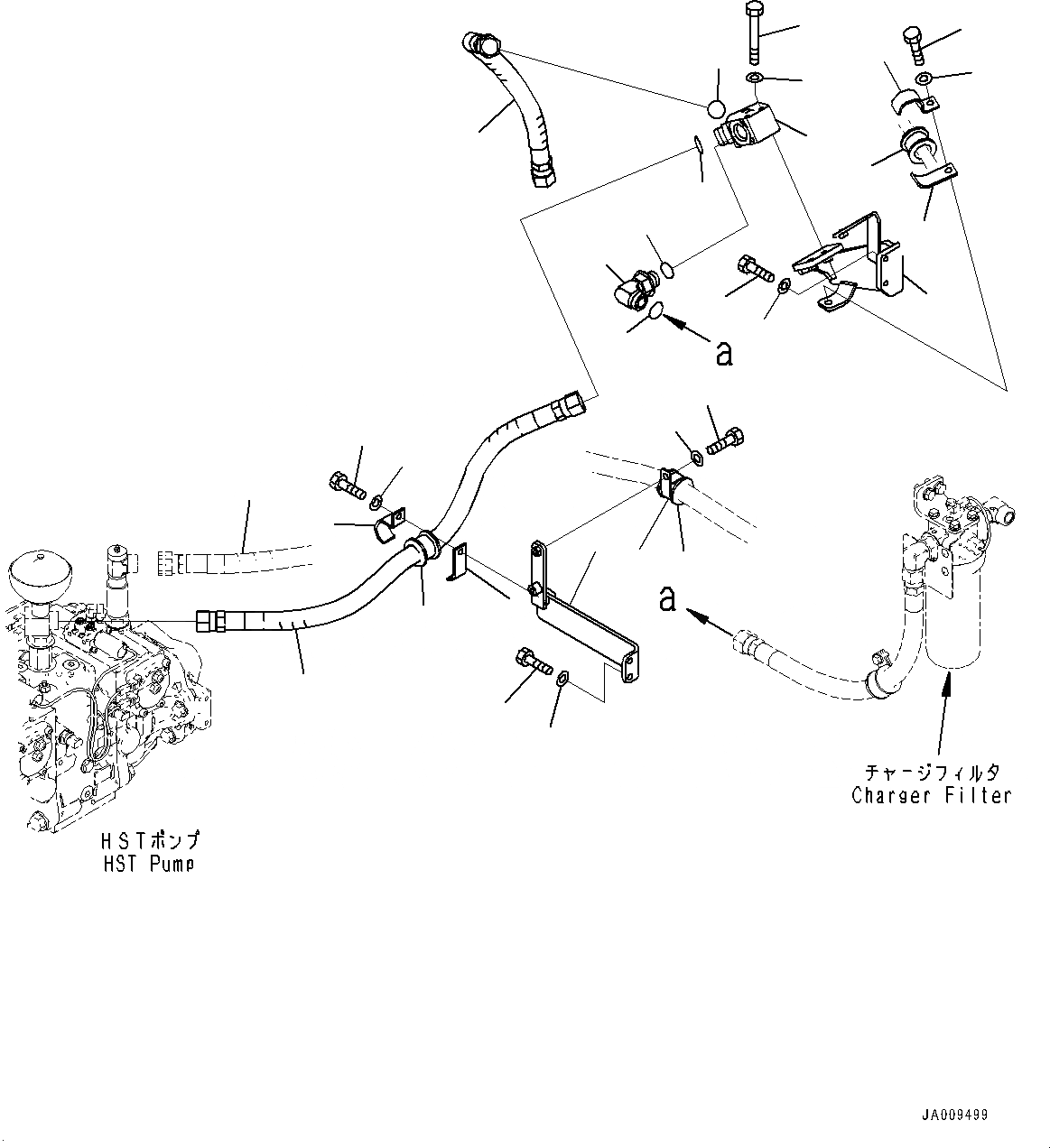 a

a

チャージフィルタ
Charger Filter

HSTポンプ
HST Pump

JA009499