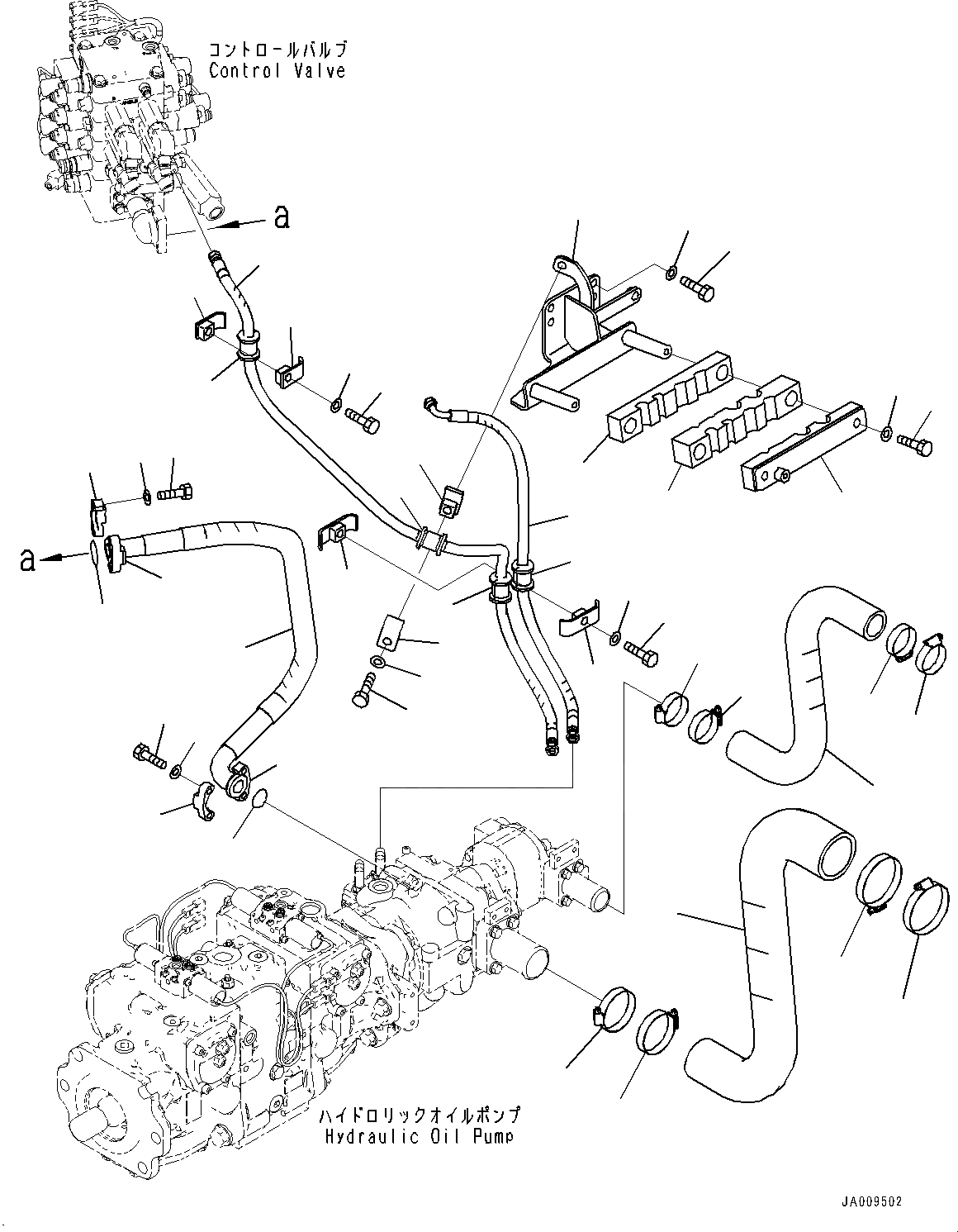 コントロールバルブ
Control Valve

a

a

ハイドロリックオイルポンプ
Hydraulic Oil Pump

JA009502