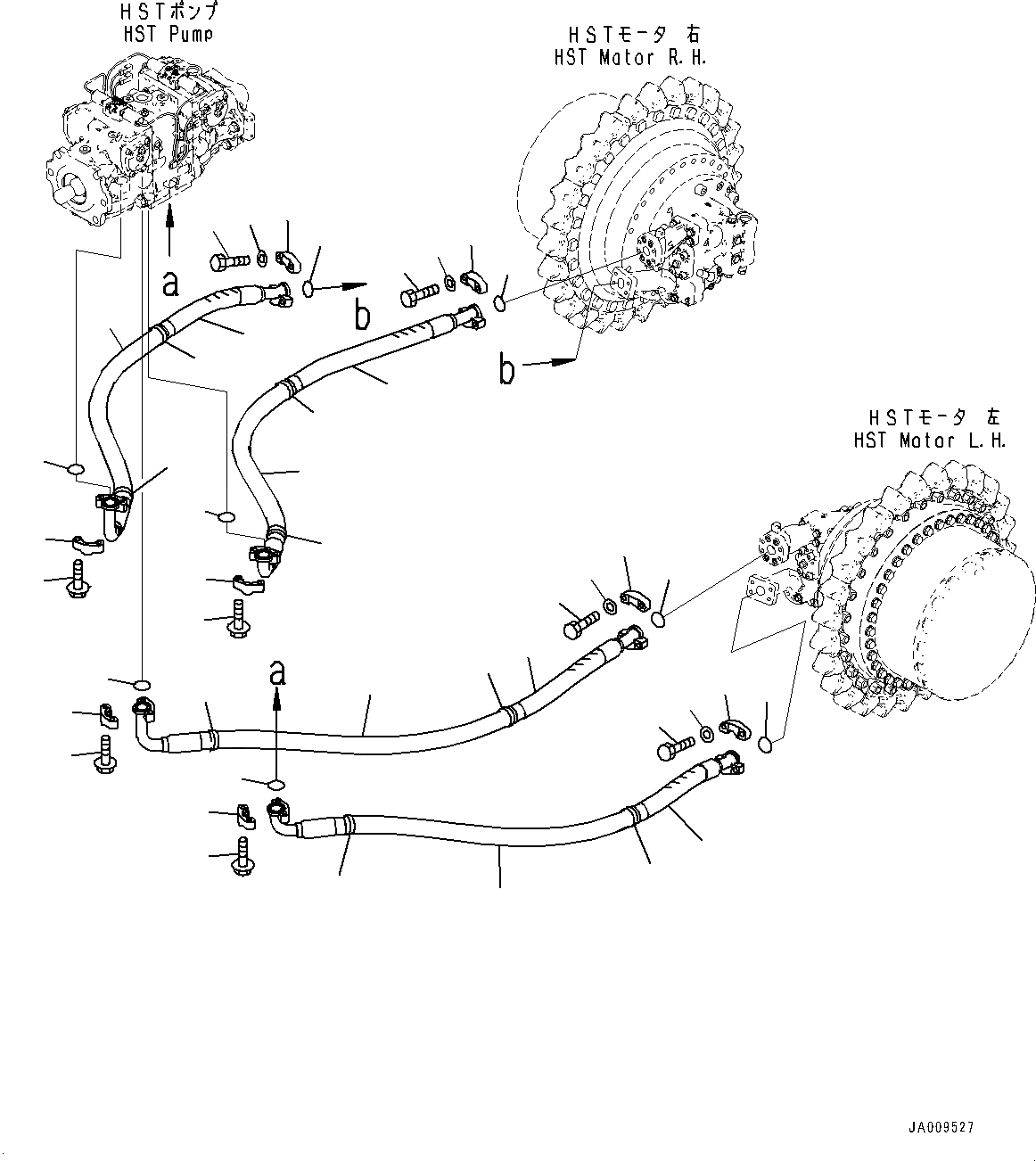 HSTポンプ
HST Pump

HSTモータ 右
HST Motor R.H.

a

b

b

HSTモータ 左
HST Motor L.H.

a

JA009527