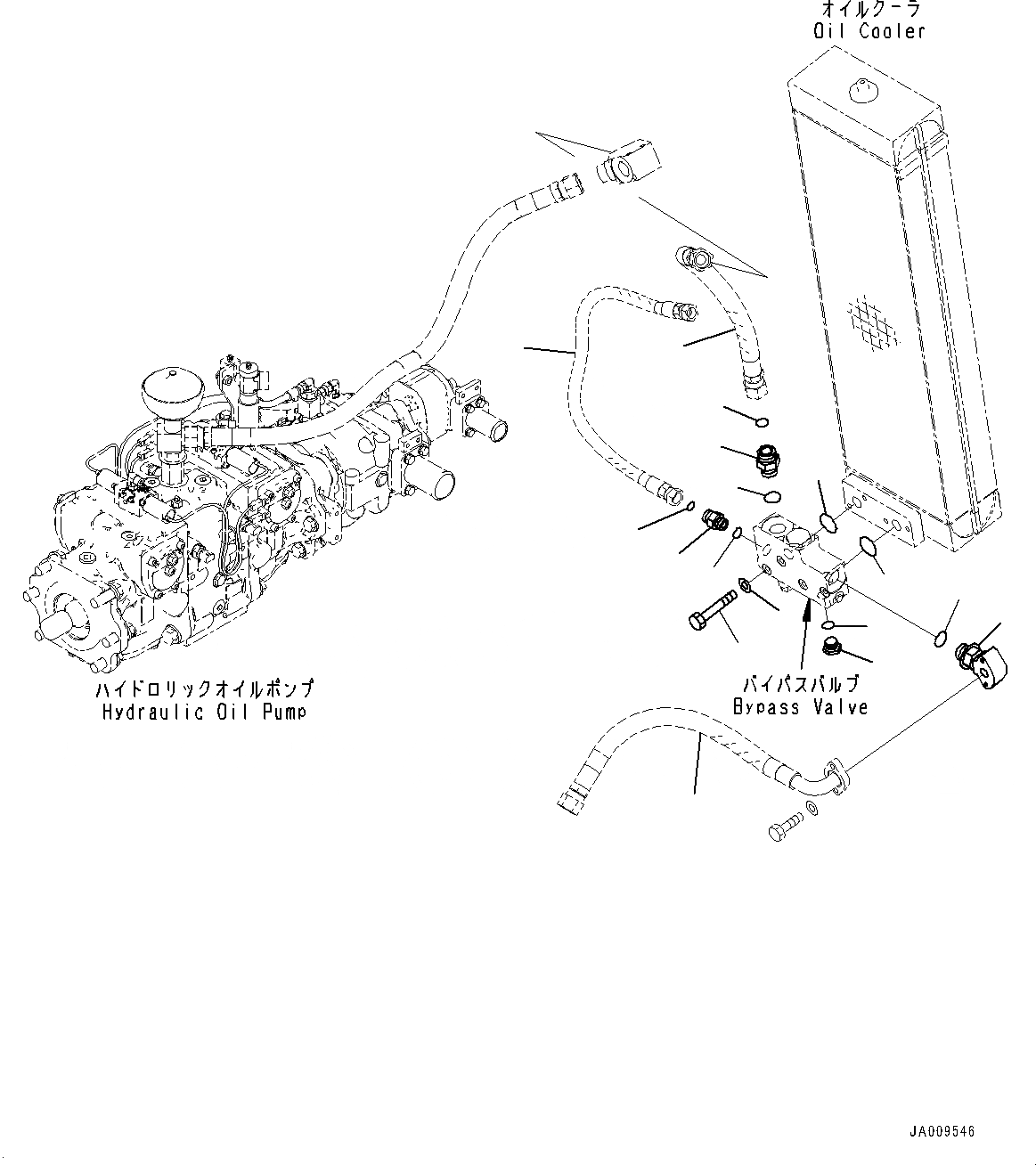 オイルクーラ
Oil Cooler

ハイドロリックオイルポンプ
Hydraulic Oil Pump

バイパスバルブ
Bypass Valve

JA009546