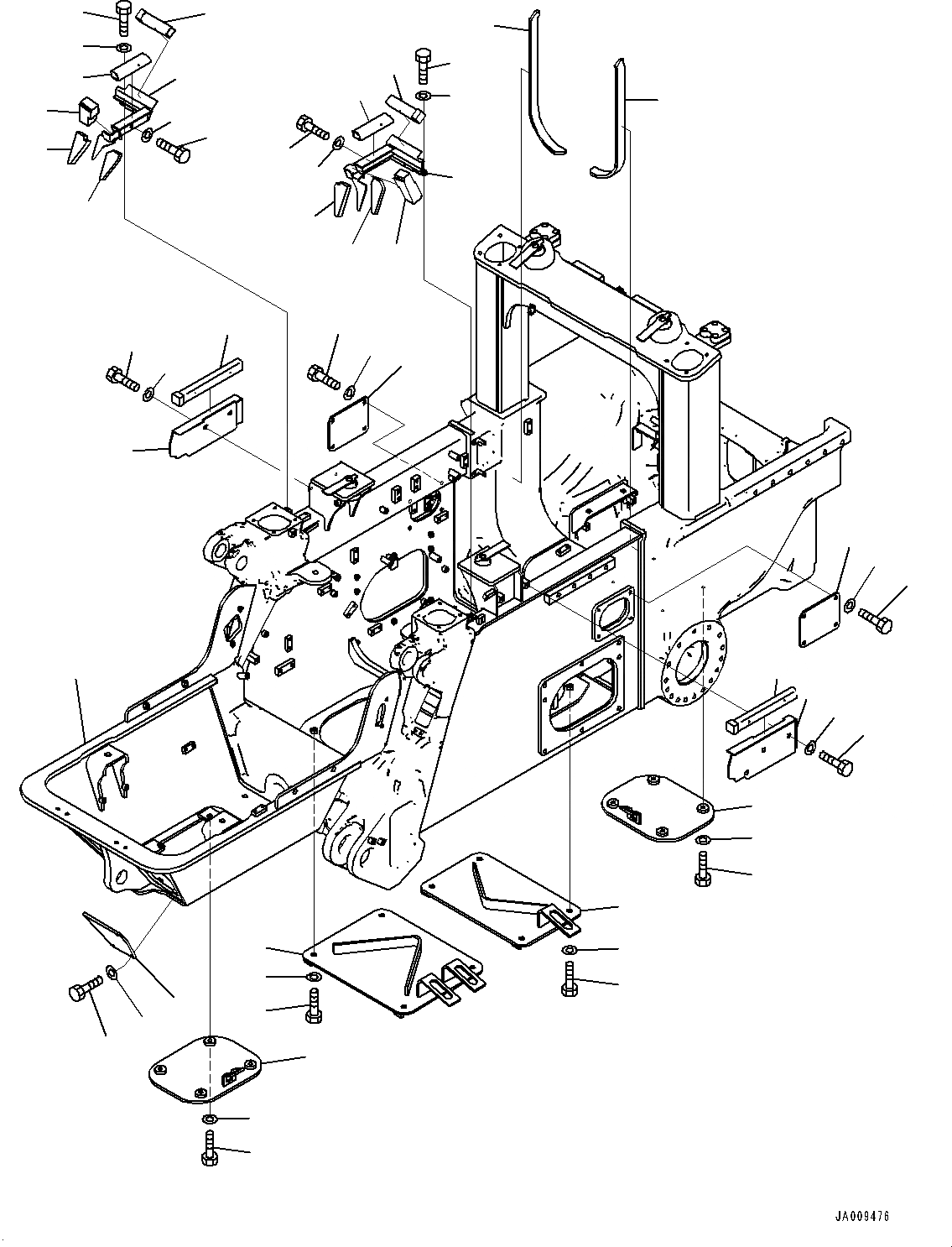 JA009476