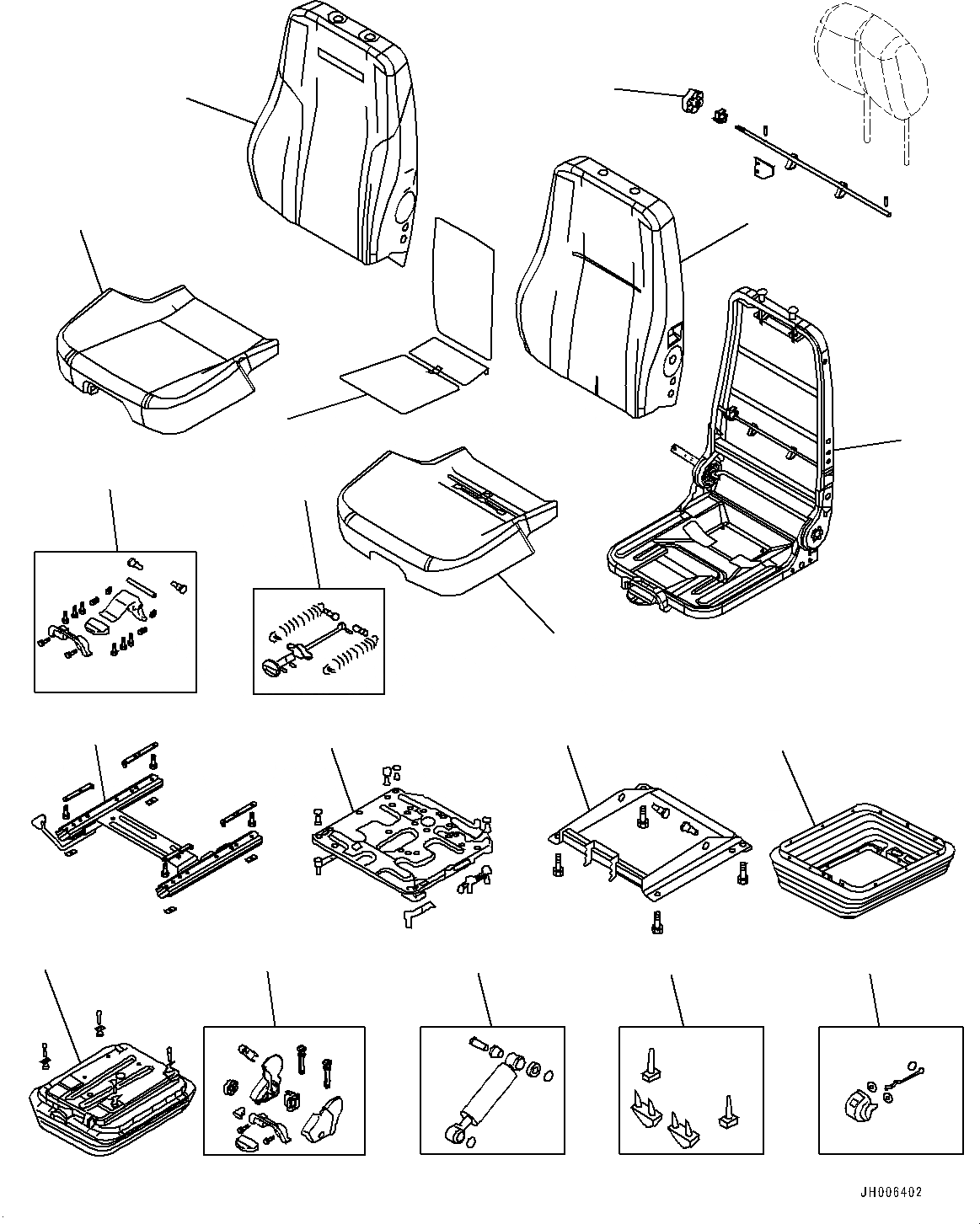 JH006402