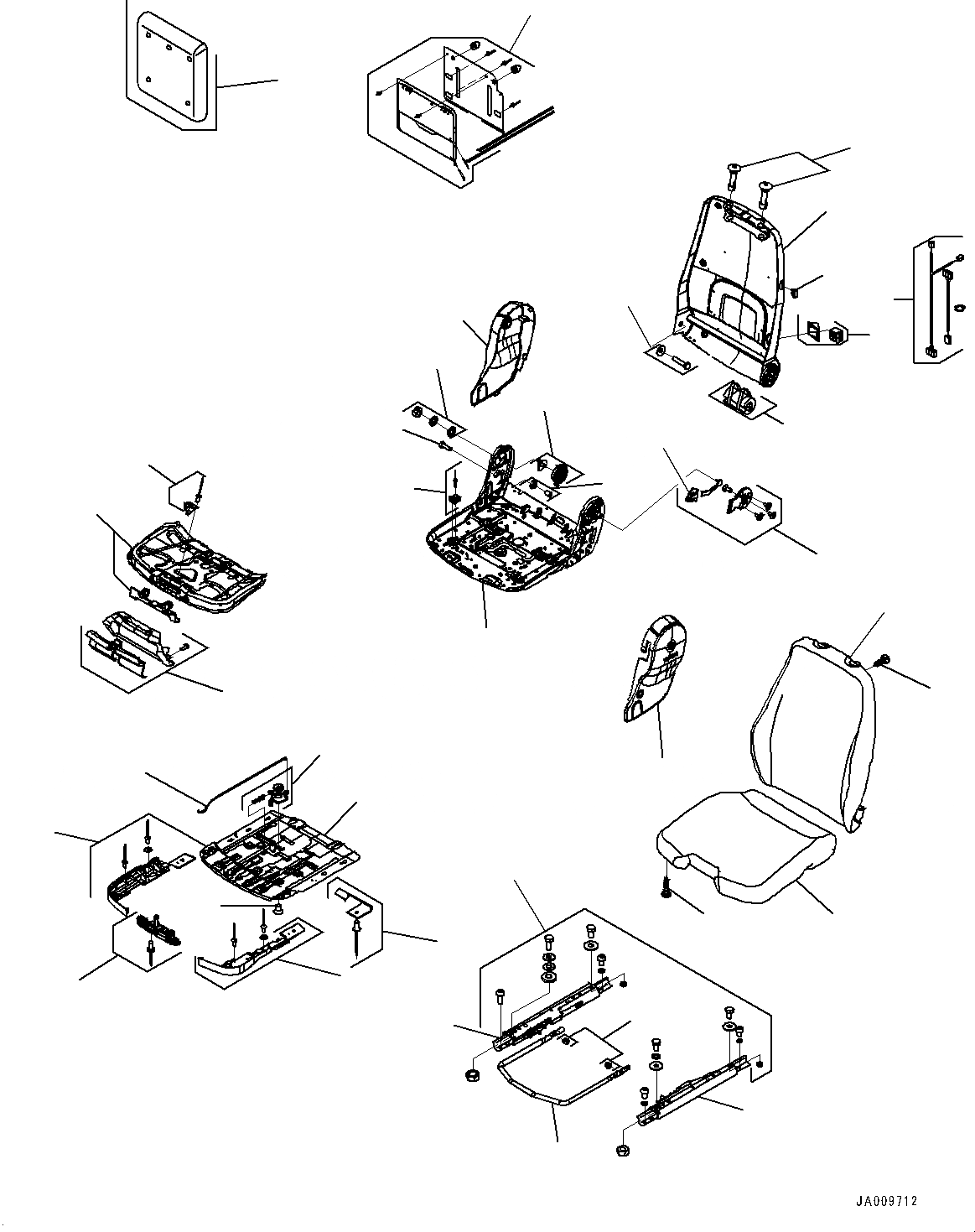 JA009712