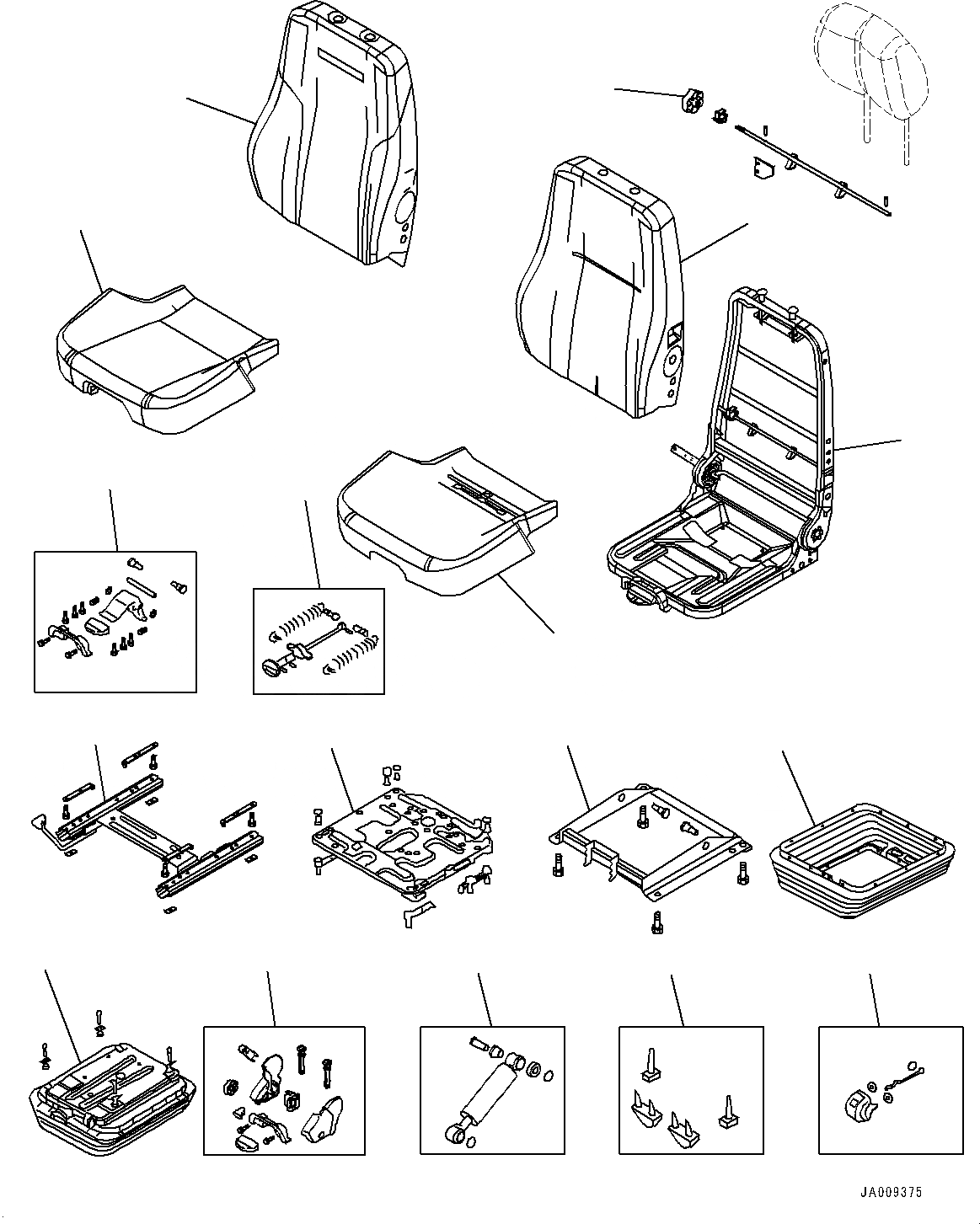 JA009375