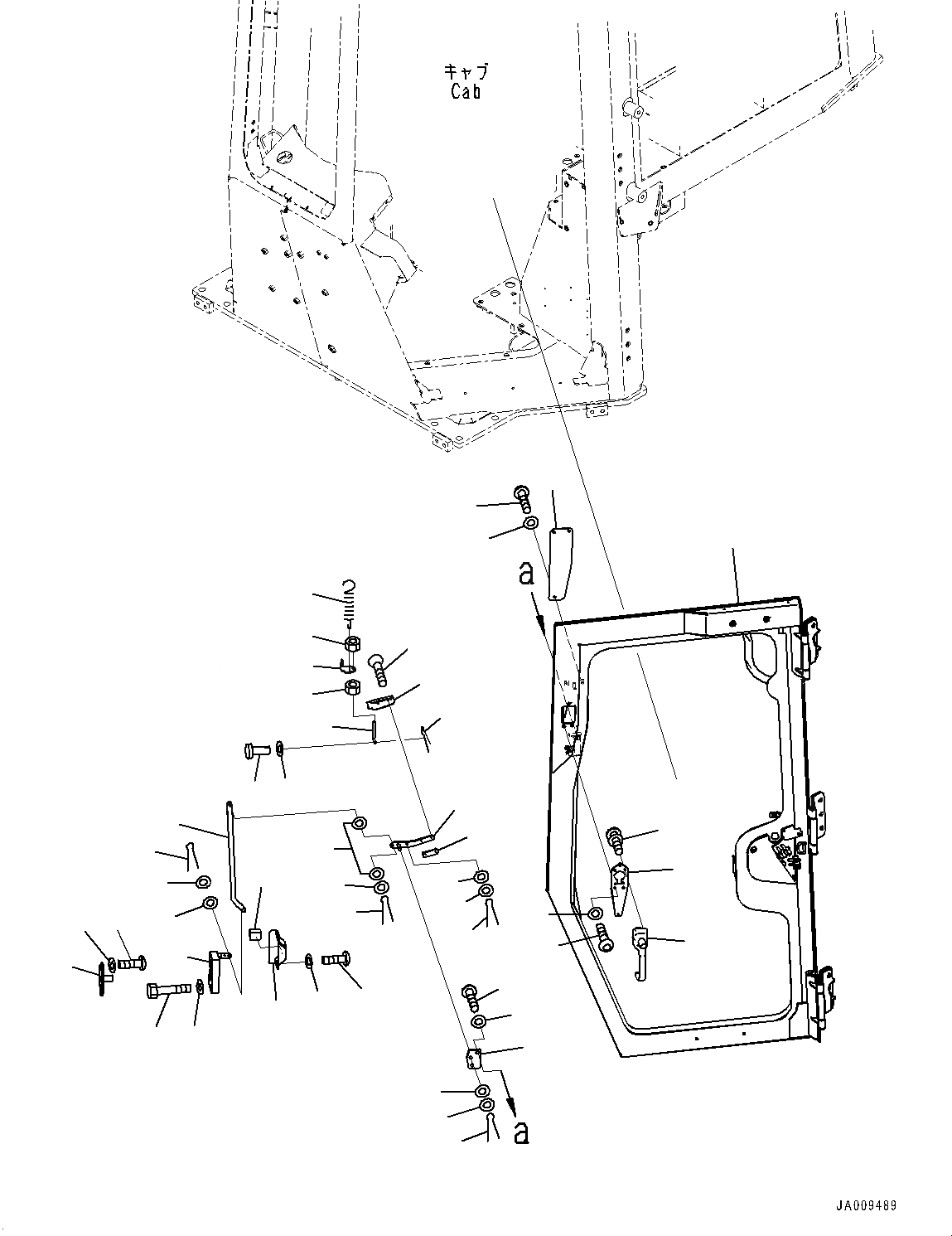 キャブ
Cab

a

a

JA009489