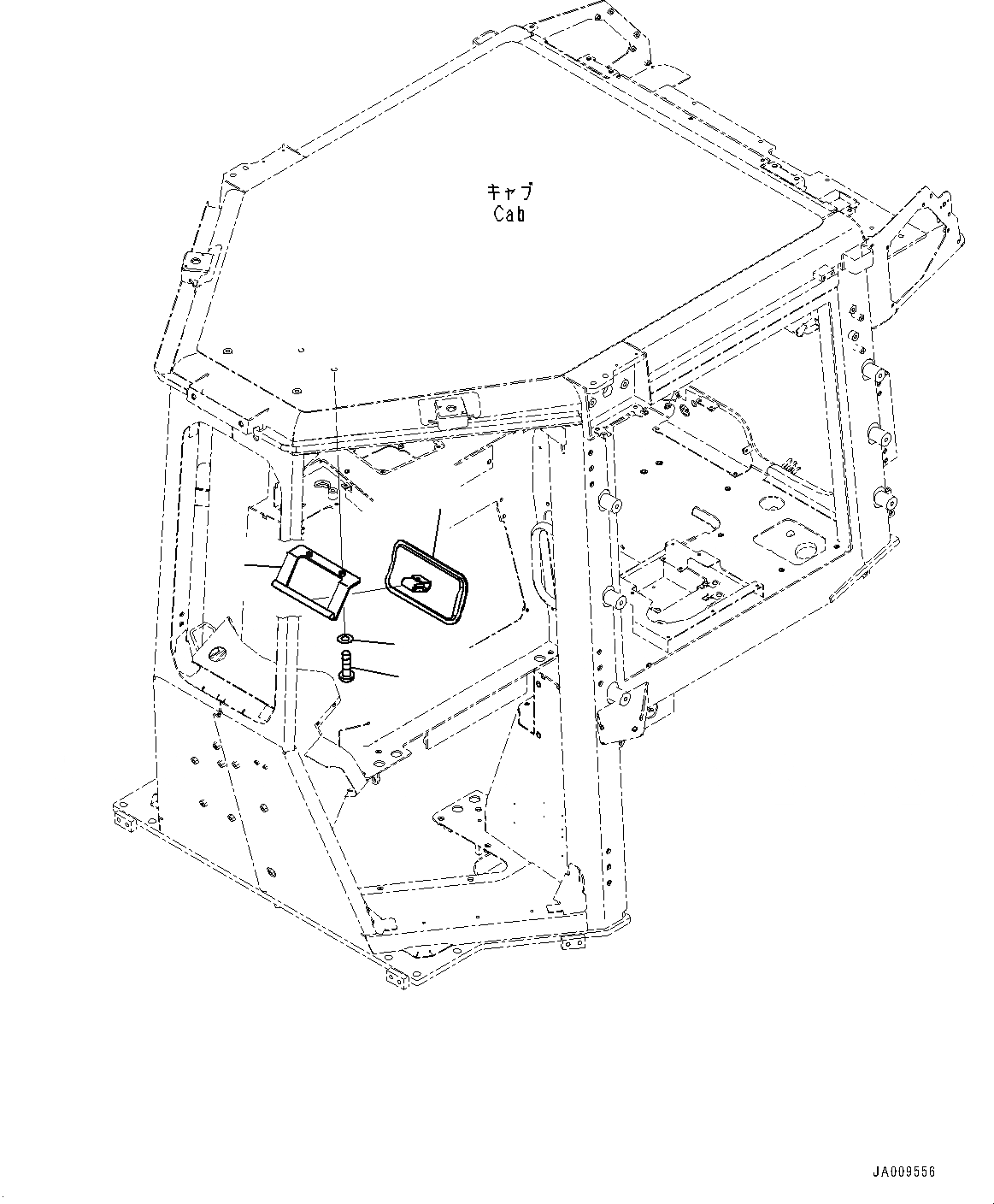 キャブ
Cab

JA009556