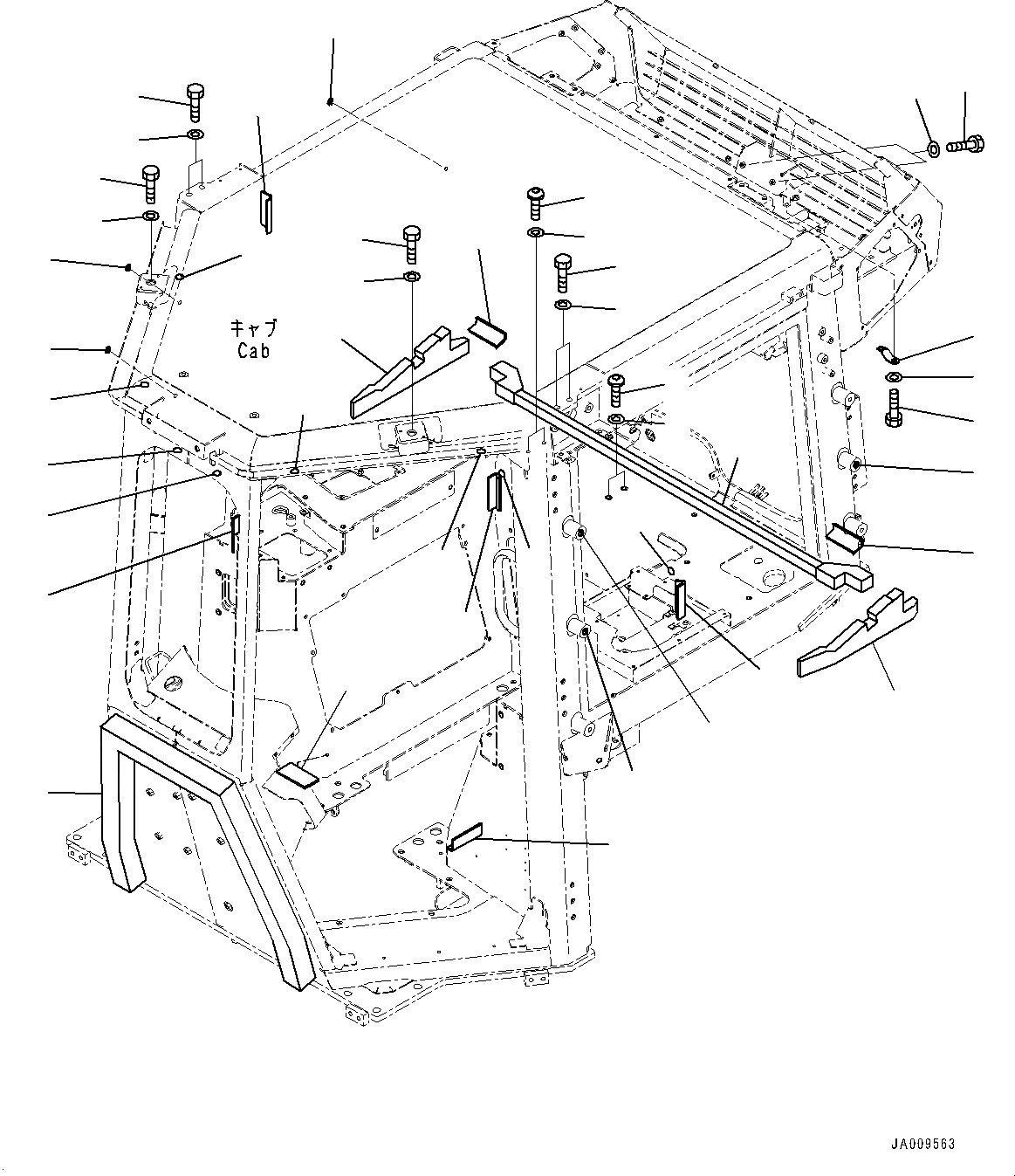 キャブ
Cab

JA009563